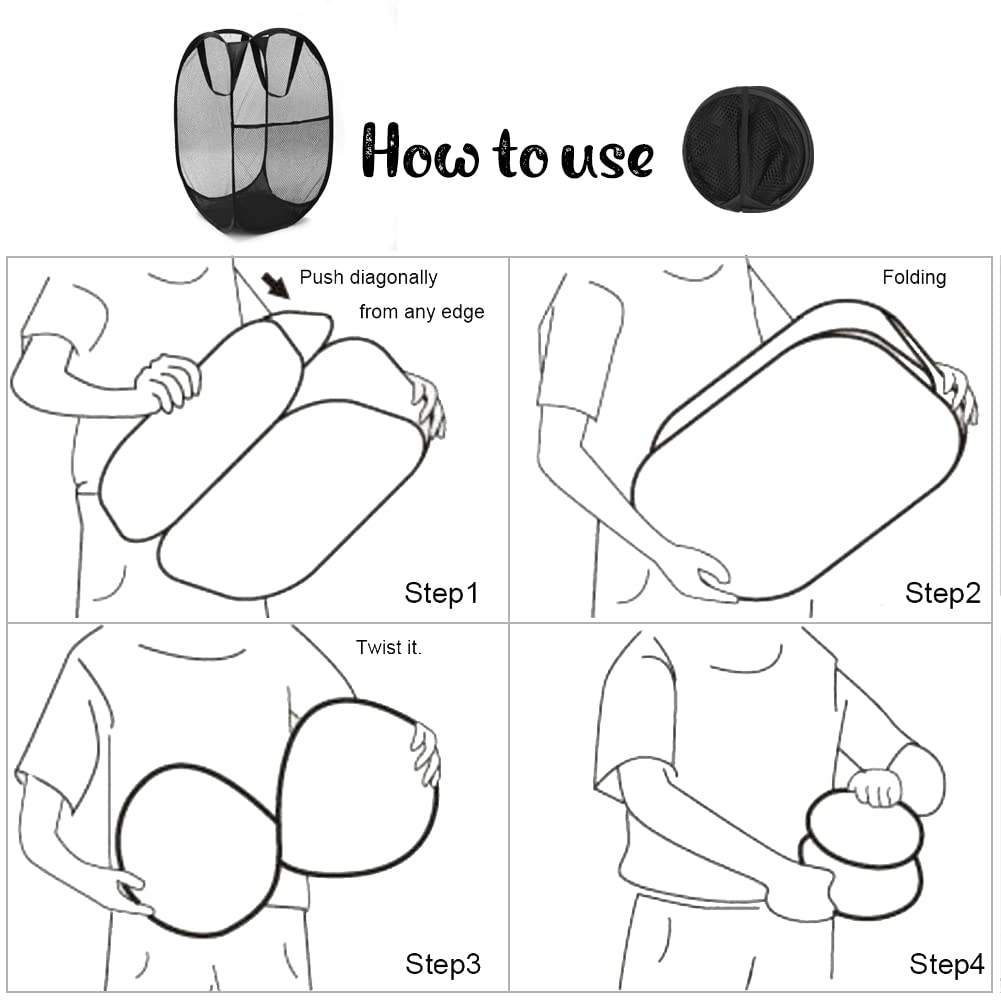 How to use

Push diagonally
from any edge

Step1

Folding

Step2

Twist it.

Step3

Step4