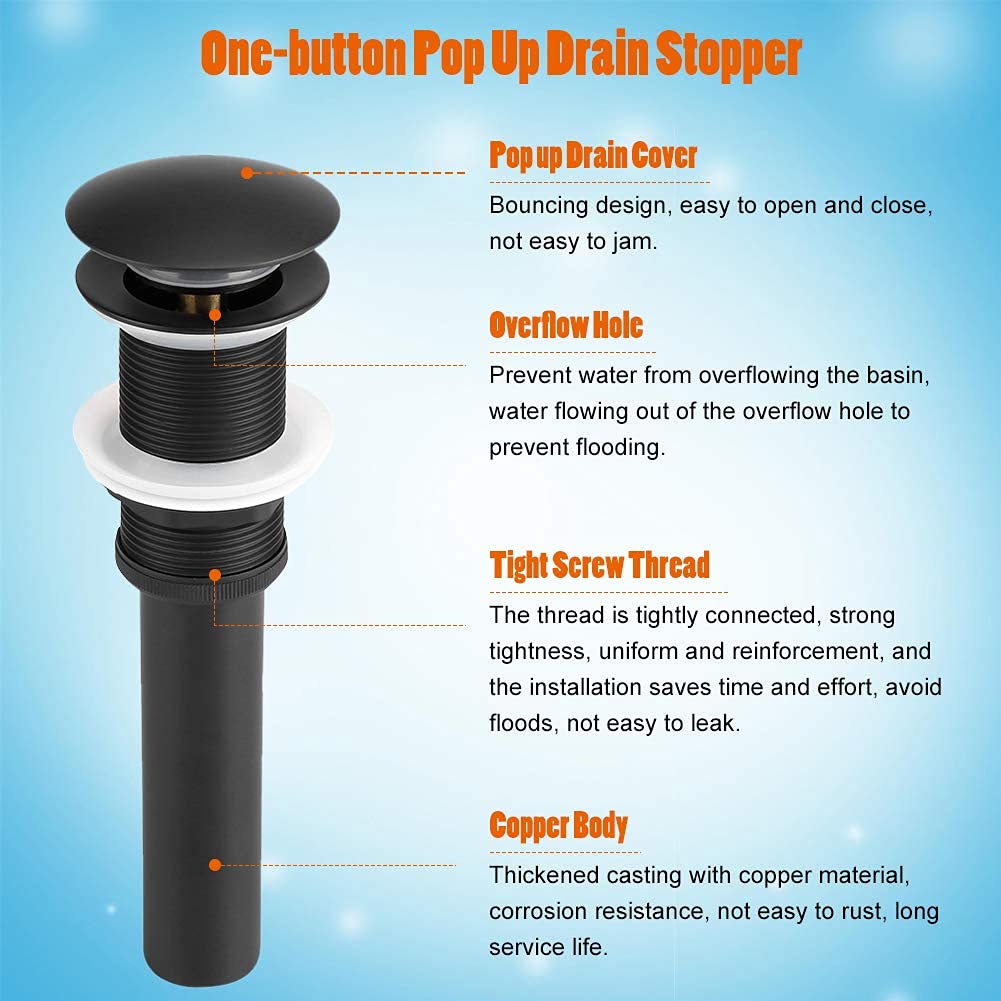 One-button Pop Up Drain Stopper

Pop up Drain Cover
Bouncing design, easy to open and close, not easy to jam.

Overflow Hole
Prevent water from overflowing the basin, water flowing out of the overflow hole to prevent flooding.

Tight Screw Thread
The thread is tightly connected, strong tightness, uniform and reinforcement, and the installation saves time and effort, avoid floods, not easy to leak.

Copper Body
Thickened casting with copper material, corrosion resistance, not easy to rust, long service life.