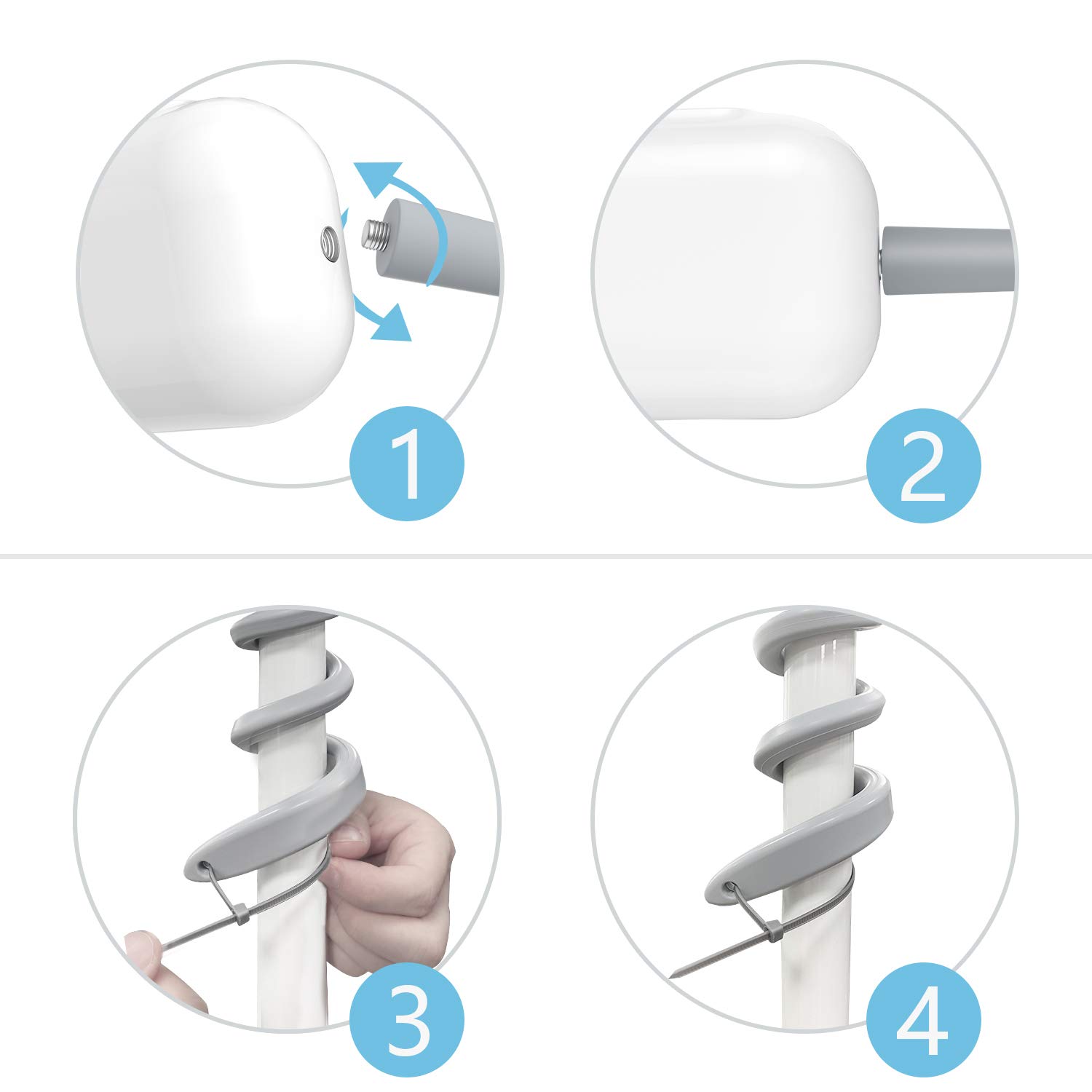 1

2

3

4