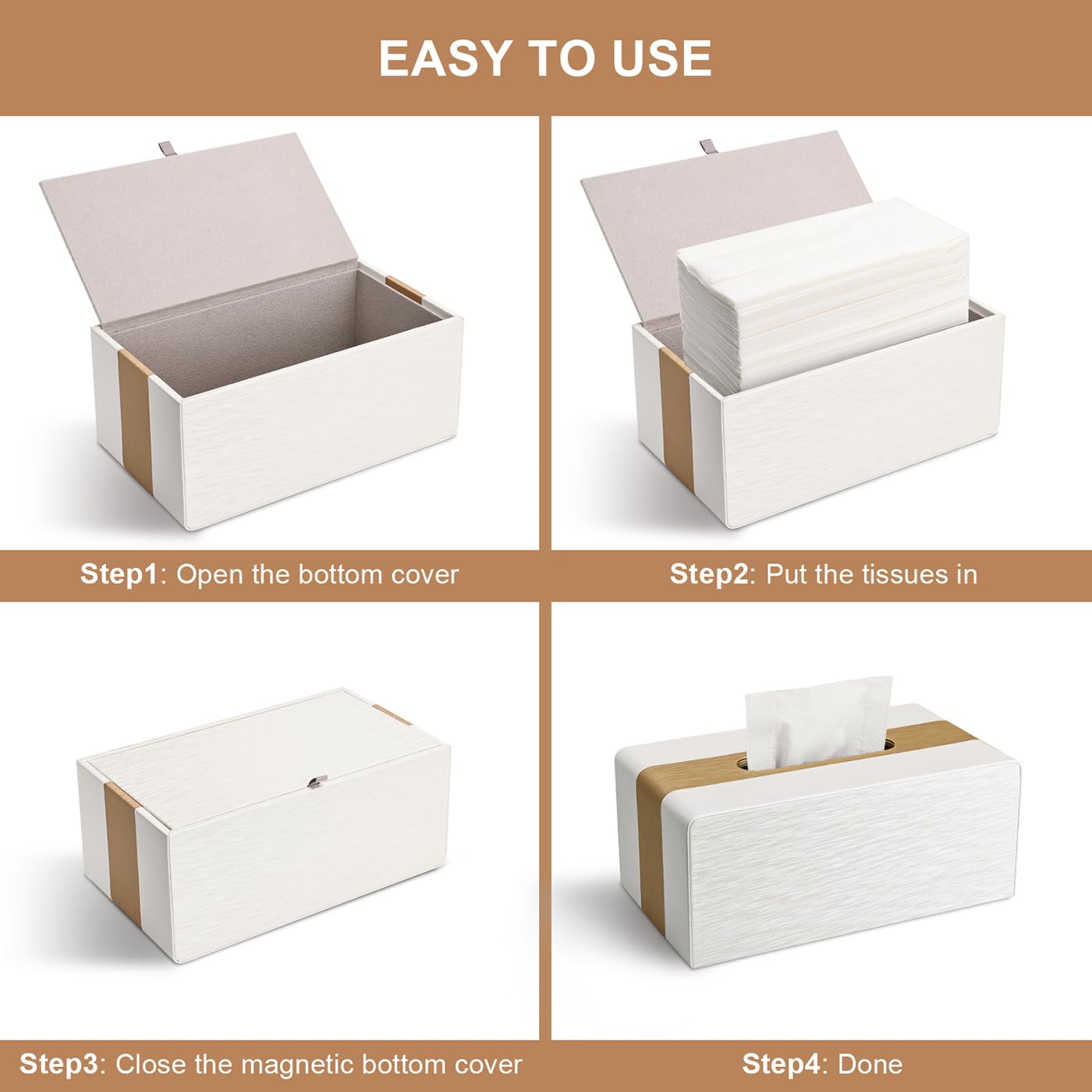 EASY TO USE

Step1: Open the bottom cover

Step2: Put the tissues in

Step3: Close the magnetic bottom cover

Step4: Done