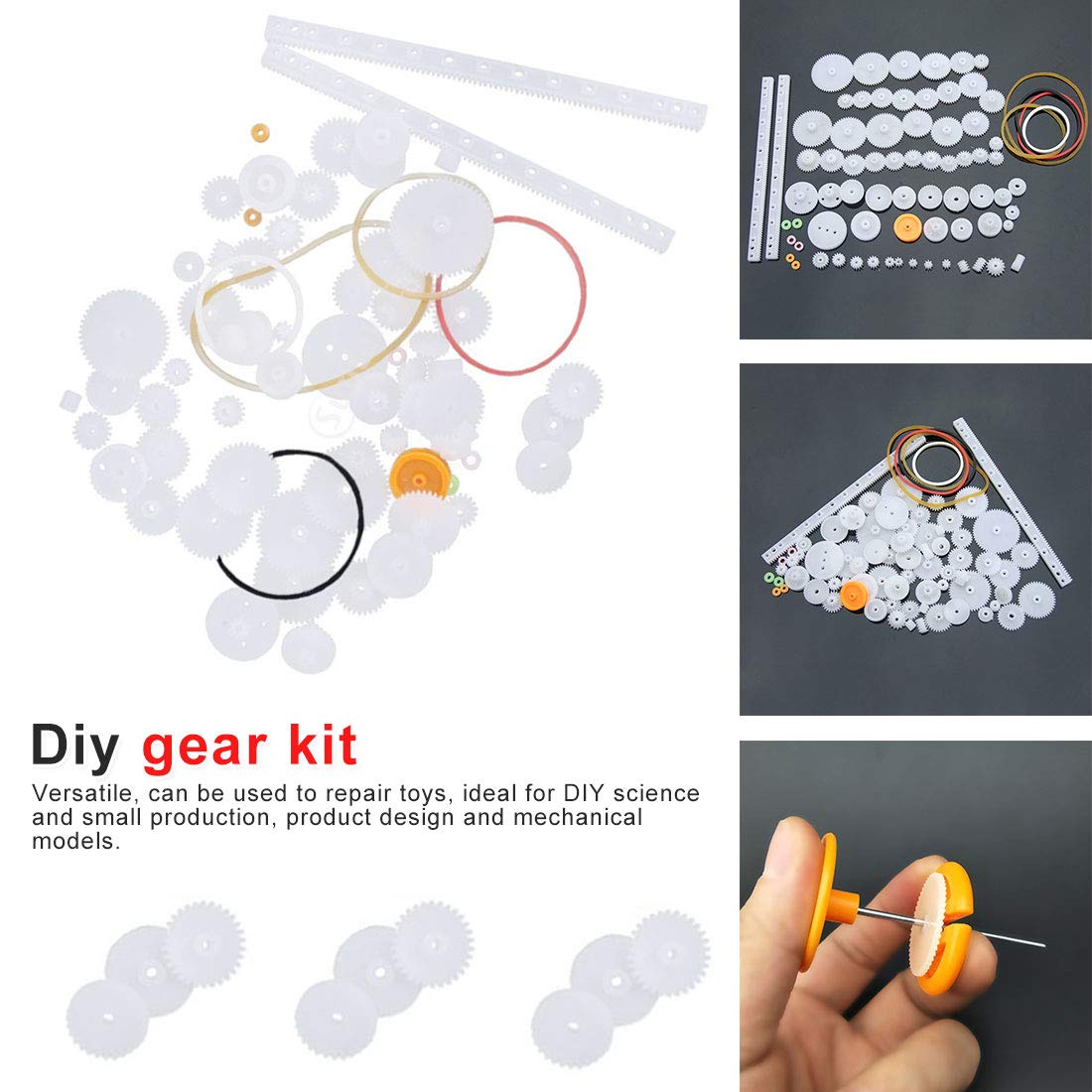 Diy gear kit

Versatile, can be used to repair toys, ideal for DIY science and small production, product design and mechanical models.