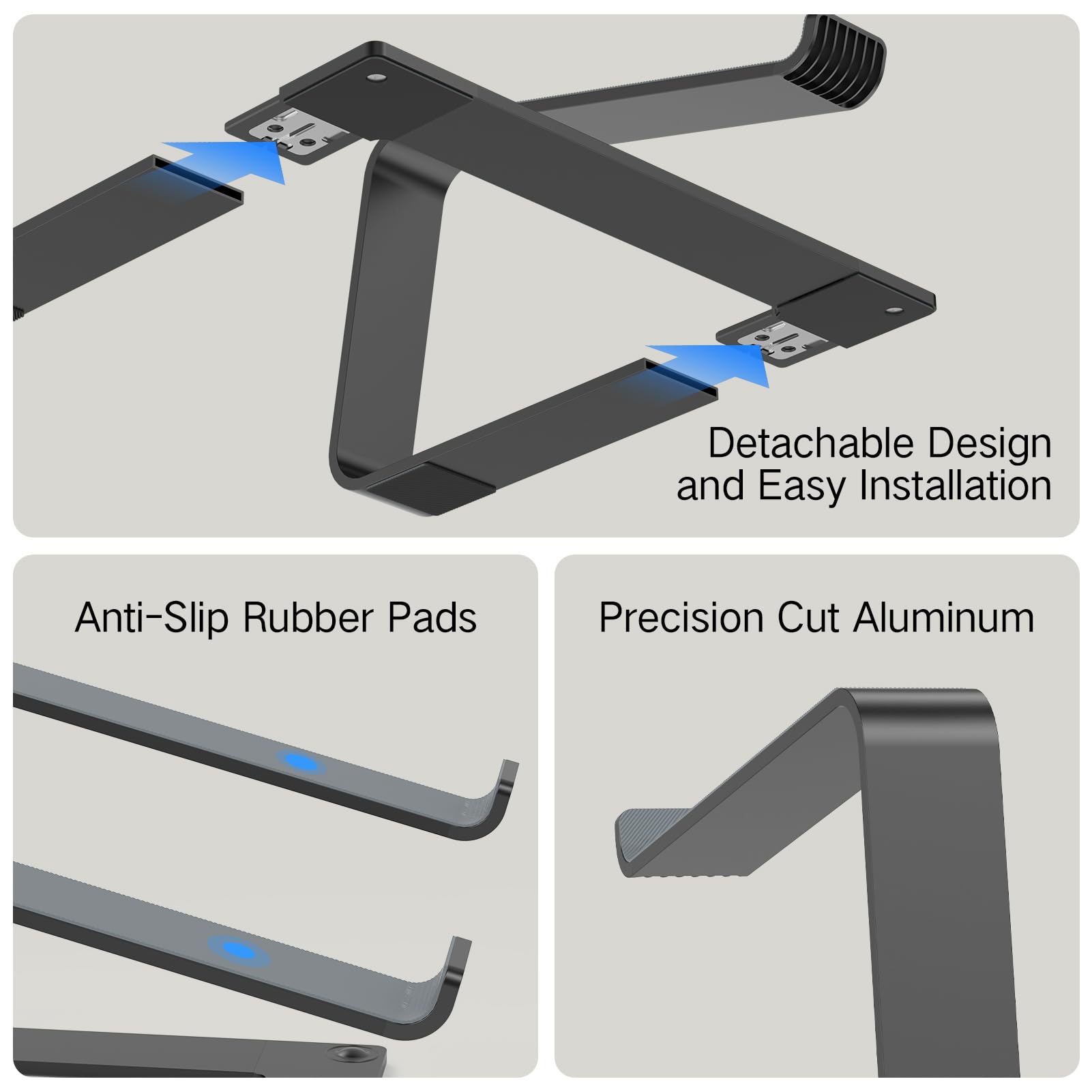 Detachable Design and Easy Installation

Anti-Slip Rubber Pads

Precision Cut Aluminum