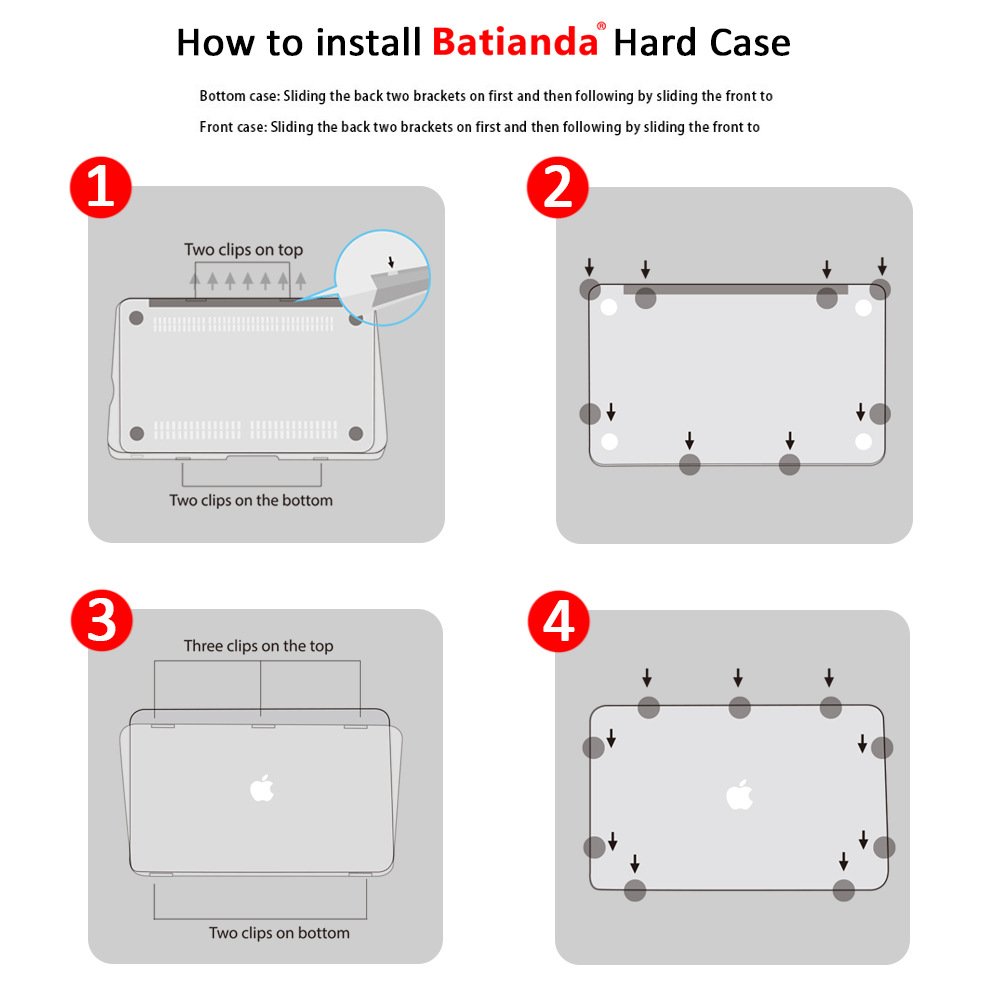 How to install Batianda® Hard Case

Bottom case: Sliding the back two brackets on first and then following by sliding the front to

Front case: Sliding the back two brackets on first and then following by sliding the front to

1

Two clips on top

Two clips on the bottom

2

3

Three clips on the top

Two clips on bottom

4