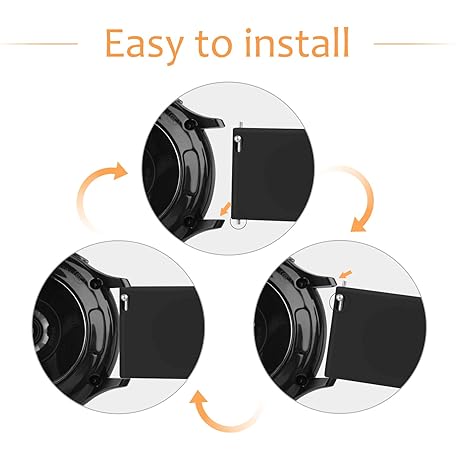 Easy to install