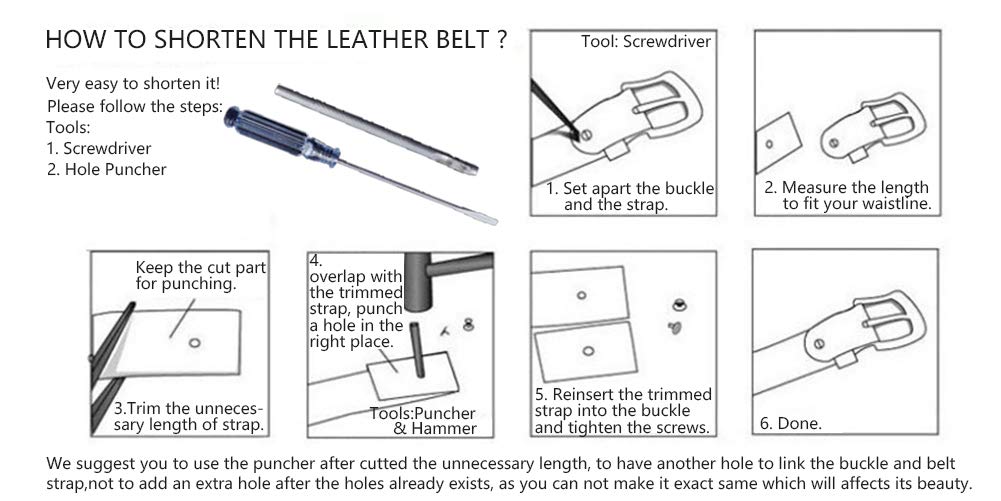 HOW TO SHORTEN THE LEATHER BELT ?

Very easy to shorten it!
Please follow the steps:
Tools:
1. Screwdriver
2. Hole Puncher

Tool: Screwdriver

1. Set apart the buckle and the strap.

2. Measure the length to fit your waistline.

Keep the cut part for punching.

3.Trim the unnecessary length of strap.

4. overlap with the trimmed strap, punch a hole in the right place.

Tools:Puncher & Hammer

5. Reinsert the trimmed strap into the buckle and tighten the screws.

6. Done.

We suggest you to use the puncher after cutted the unnecessary length, to have another hole to link the buckle and belt strap,not to add an extra hole after the holes already exists, as you can not make it exact same which will affects its beauty.