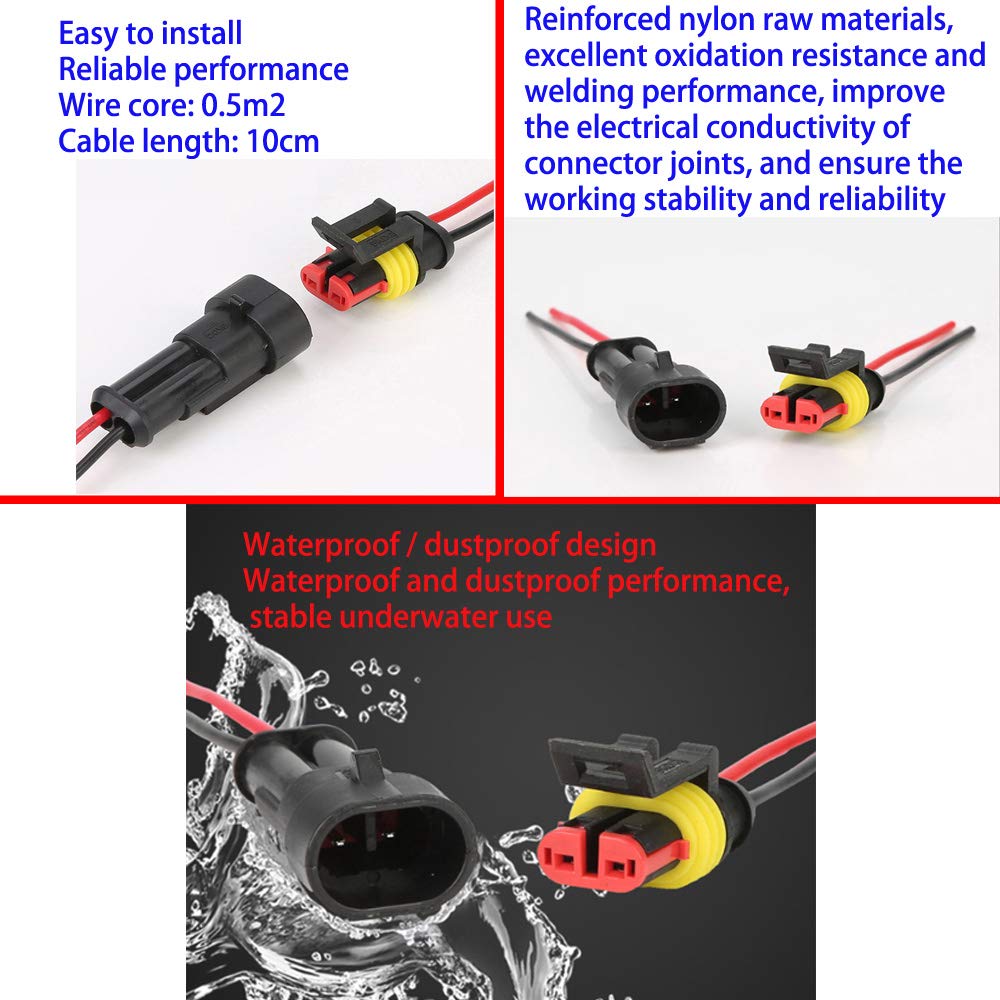 Easy to install
Reliable performance
Wire core: 0.5m2
Cable length: 10cm

Reinforced nylon raw materials, excellent oxidation resistance and welding performance, improve the electrical conductivity of connector joints, and ensure the working stability and reliability

Waterproof / dustproof design
Waterproof and dustproof performance, stable underwater use