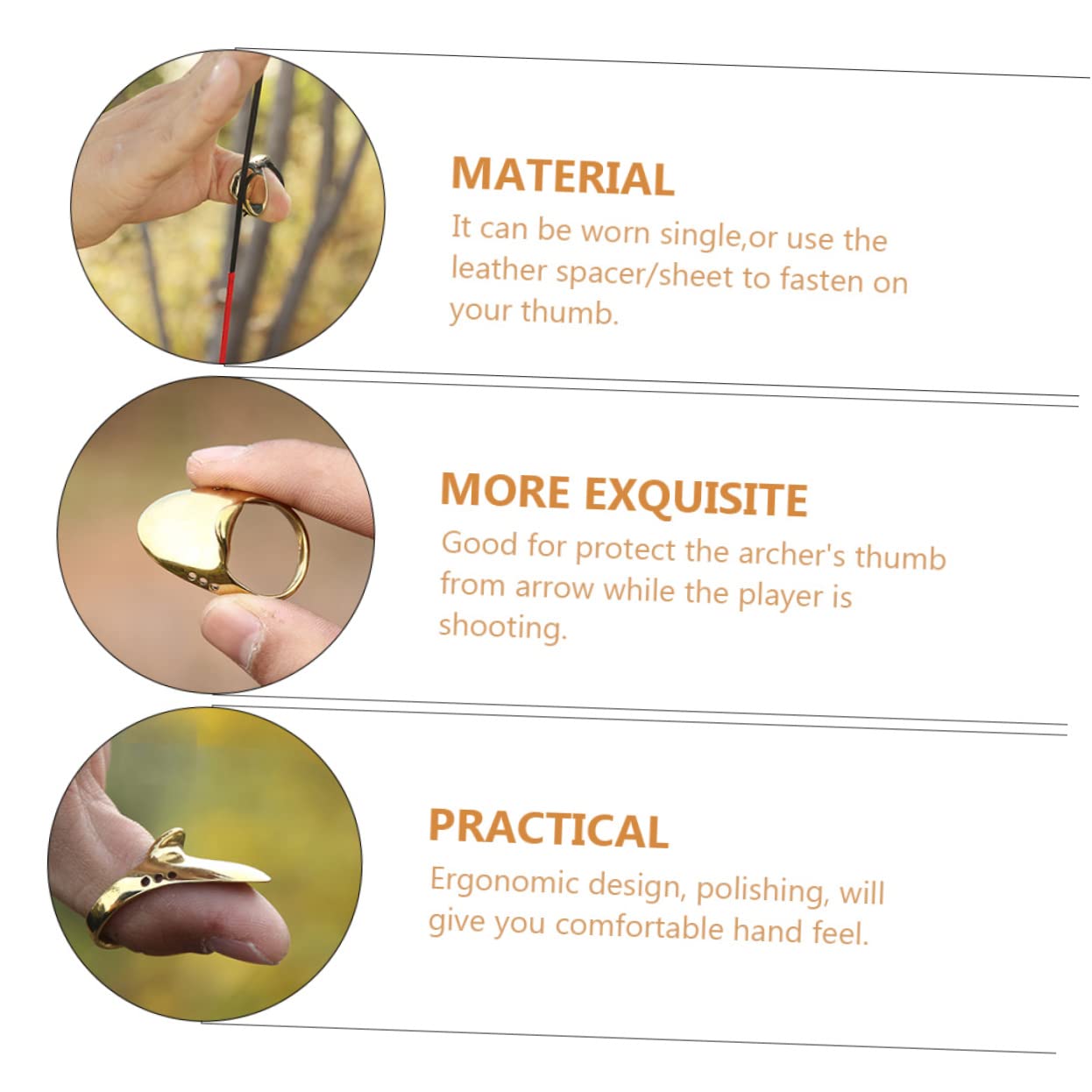 MATERIAL

It can be worn single,or use the leather spacer/sheet to fasten on your thumb.

MORE EXQUISITE

Good for protect the archer's thumb from arrow while the player is shooting.

PRACTICAL

Ergonomic design, polishing, will give you comfortable hand feel.