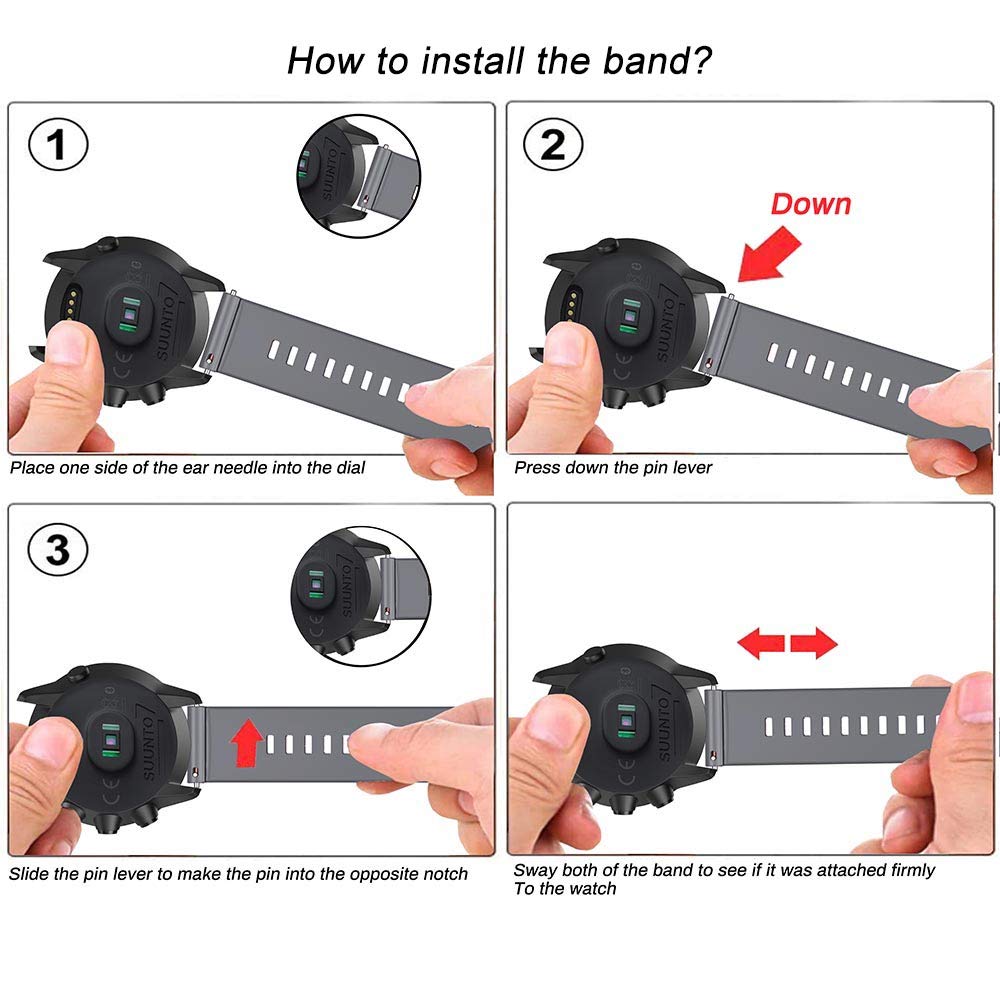 How to install the band?

1

SUUNTO

SUUNTO

Place one side of the ear needle into the dial

2

Down

SUUNTO

Press down the pin lever

3

SUUNTO

SUUNTO

Slide the pin lever to make the pin into the opposite notch

SUUNTO

Sway both of the band to see if it was attached firmly To the watch