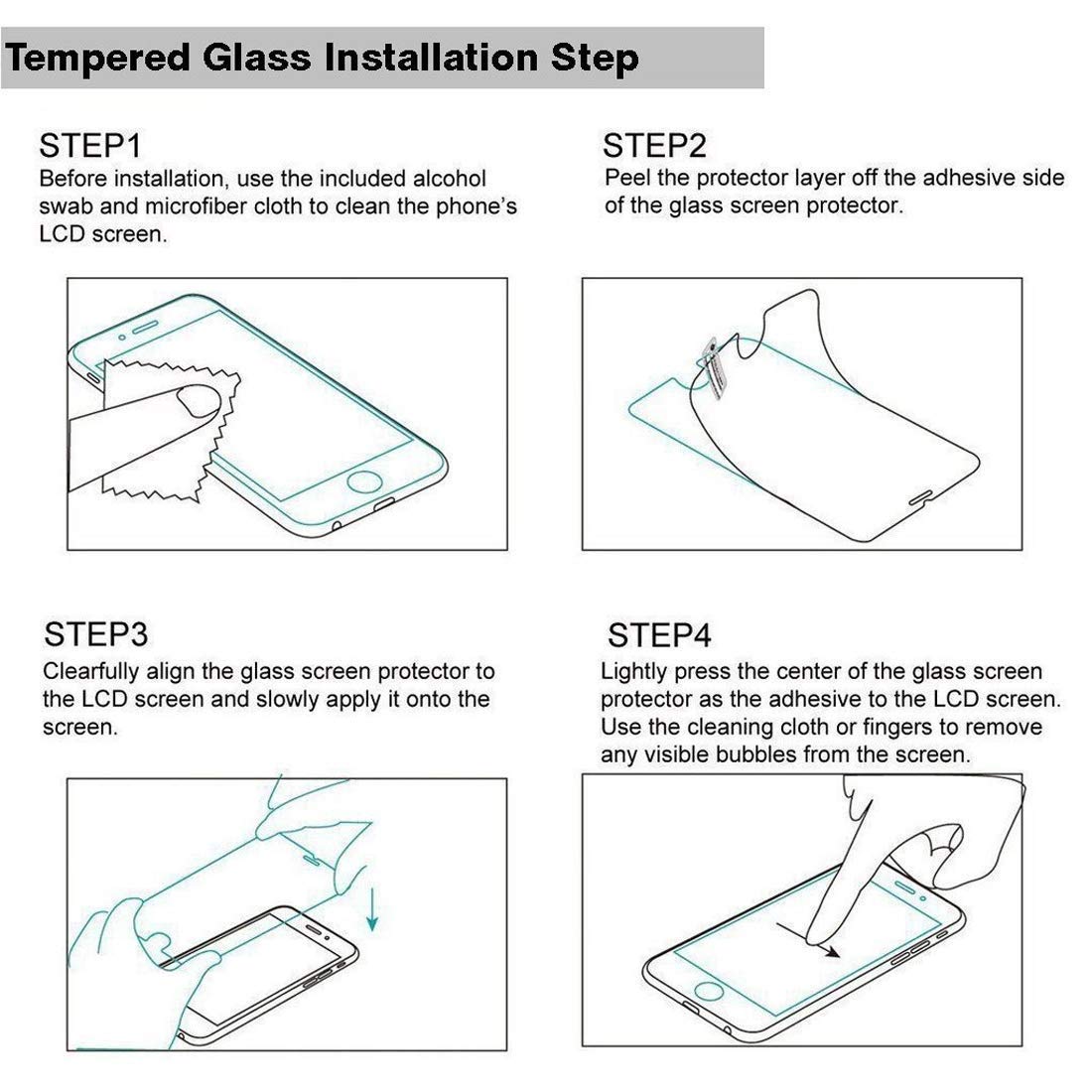 Tempered Glass Installation Step

STEP1
Before installation, use the included alcohol swab and microfiber cloth to clean the phone's LCD screen.

STEP2
Peel the protector layer off the adhesive side of the glass screen protector.

STEP3
Clearfully align the glass screen protector to the LCD screen and slowly apply it onto the screen.

STEP4
Lightly press the center of the glass screen protector as the adhesive to the LCD screen. Use the cleaning cloth or fingers to remove any visible bubbles from the screen.