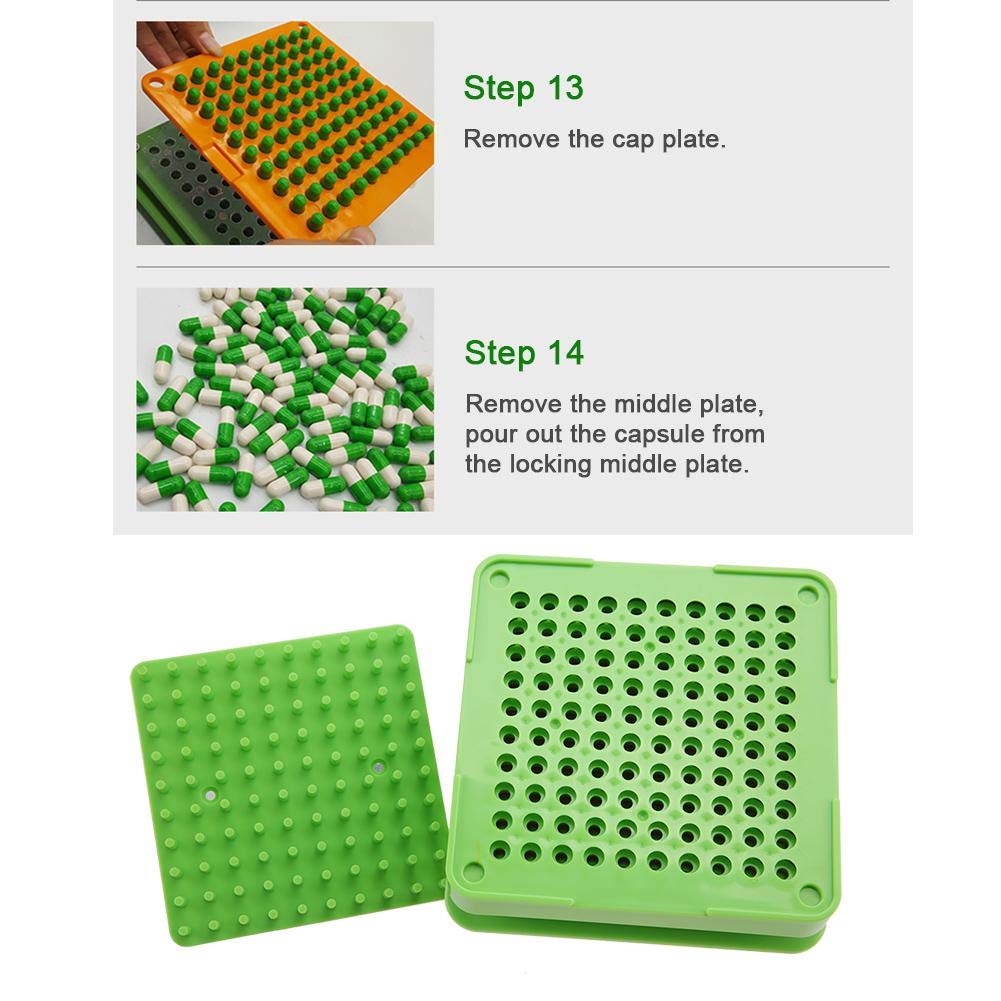 Step 13

Remove the cap plate.

Step 14

Remove the middle plate, pour out the capsule from the locking middle plate.