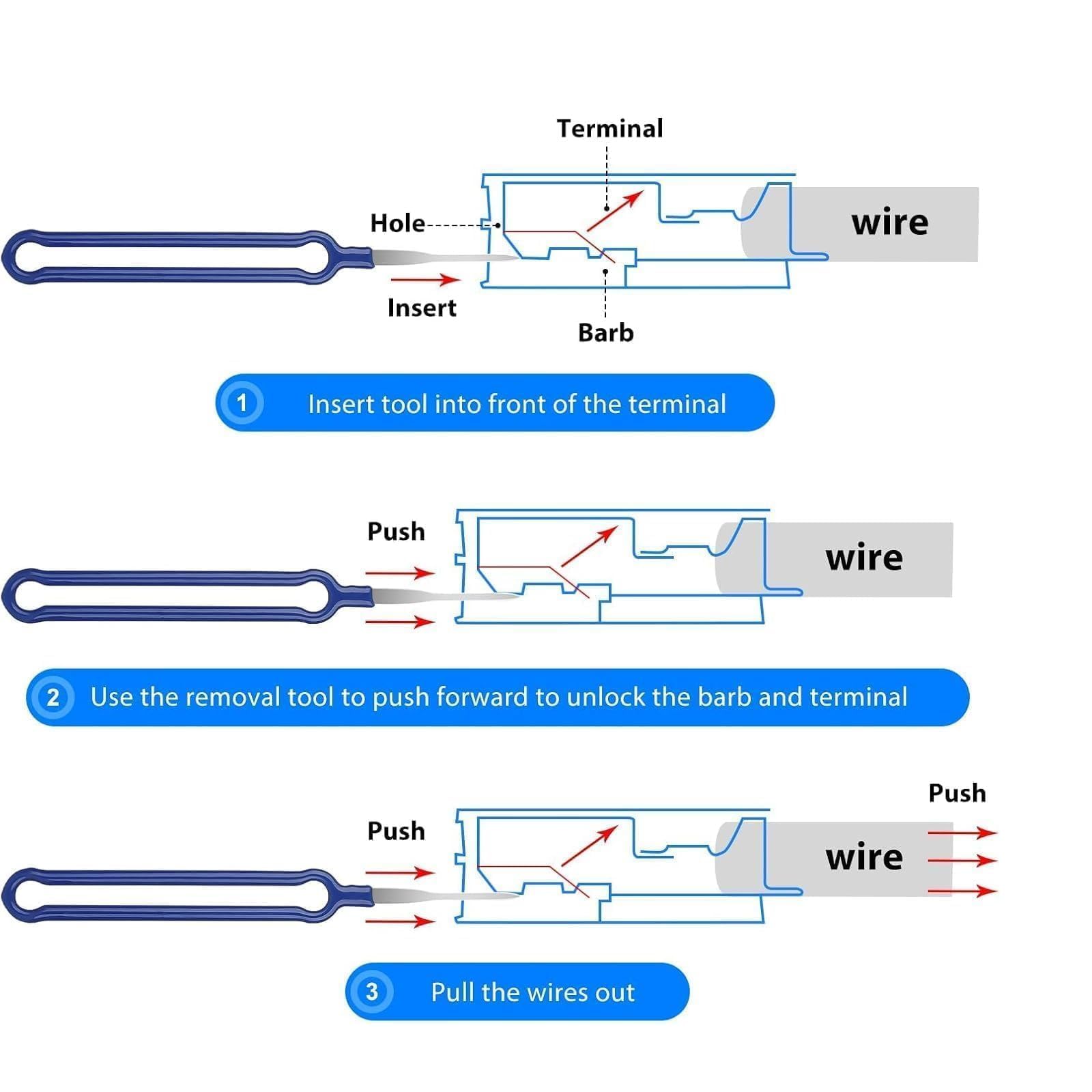 Terminal

Hole

wire

Insert

Barb

1 Insert tool into front of the terminal

Push

wire

2 Use the removal tool to push forward to unlock the barb and terminal

Push

Push

wire

3 Pull the wires out