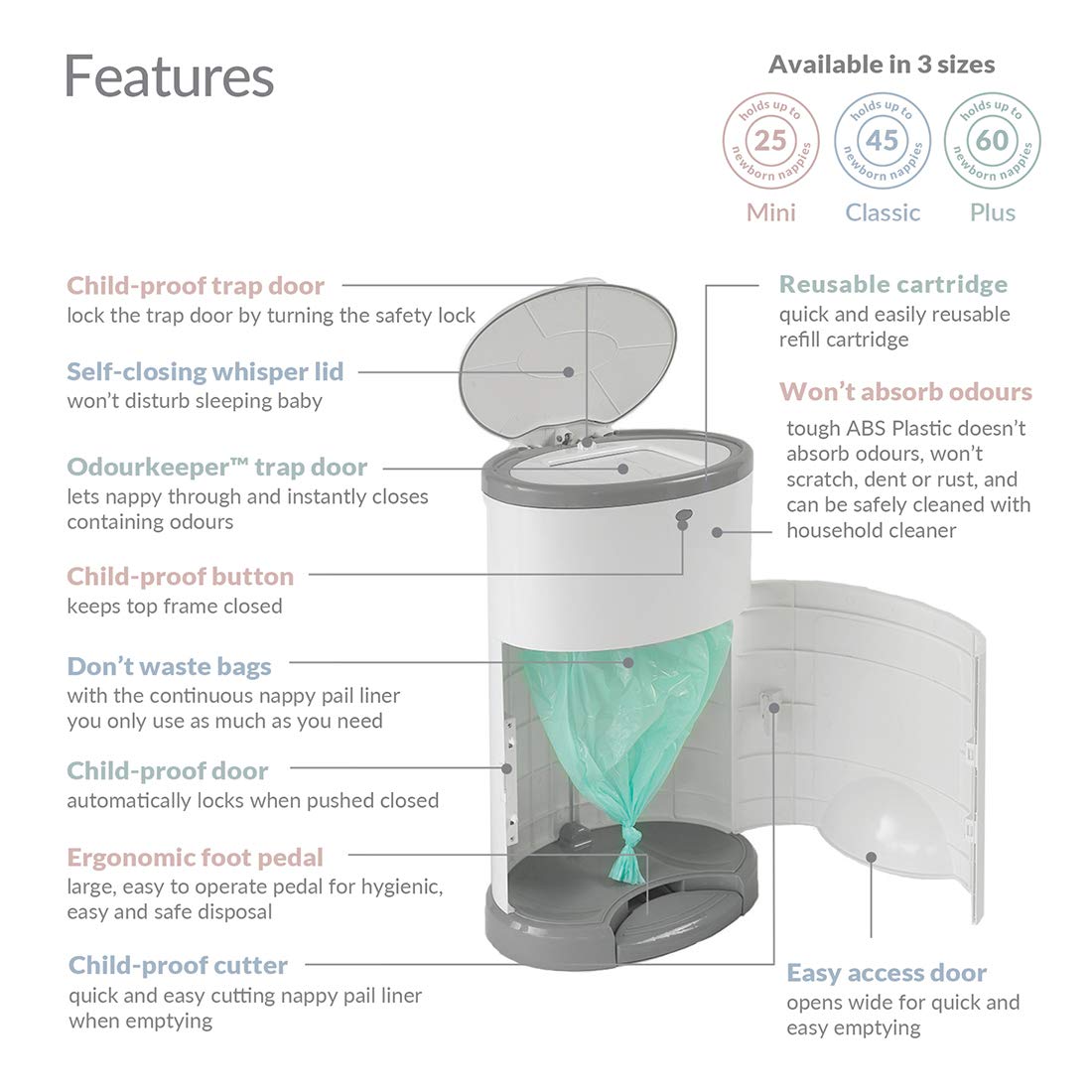 Features

Available in 3 sizes

holds up to 25 newborn nappies
Mini

holds up to 45 newborn nappies
Classic

holds up to 60 newborn nappies
Plus

Child-proof trap door
lock the trap door by turning the safety lock

Self-closing whisper lid
won't disturb sleeping baby

Odourkeeper™ trap door
lets nappy through and instantly closes containing odours

Child-proof button
keeps top frame closed

Don't waste bags
with the continuous nappy pail liner you only use as much as you need

Child-proof door
automatically locks when pushed closed

Ergonomic foot pedal
large, easy to operate pedal for hygienic, easy and safe disposal

Child-proof cutter
quick and easy cutting nappy pail liner when emptying

Reusable cartridge
quick and easily reusable refill cartridge

Won't absorb odours
tough ABS Plastic doesn't absorb odours, won't scratch, dent or rust, and can be safely cleaned with household cleaner

Easy access door
opens wide for quick and easy emptying