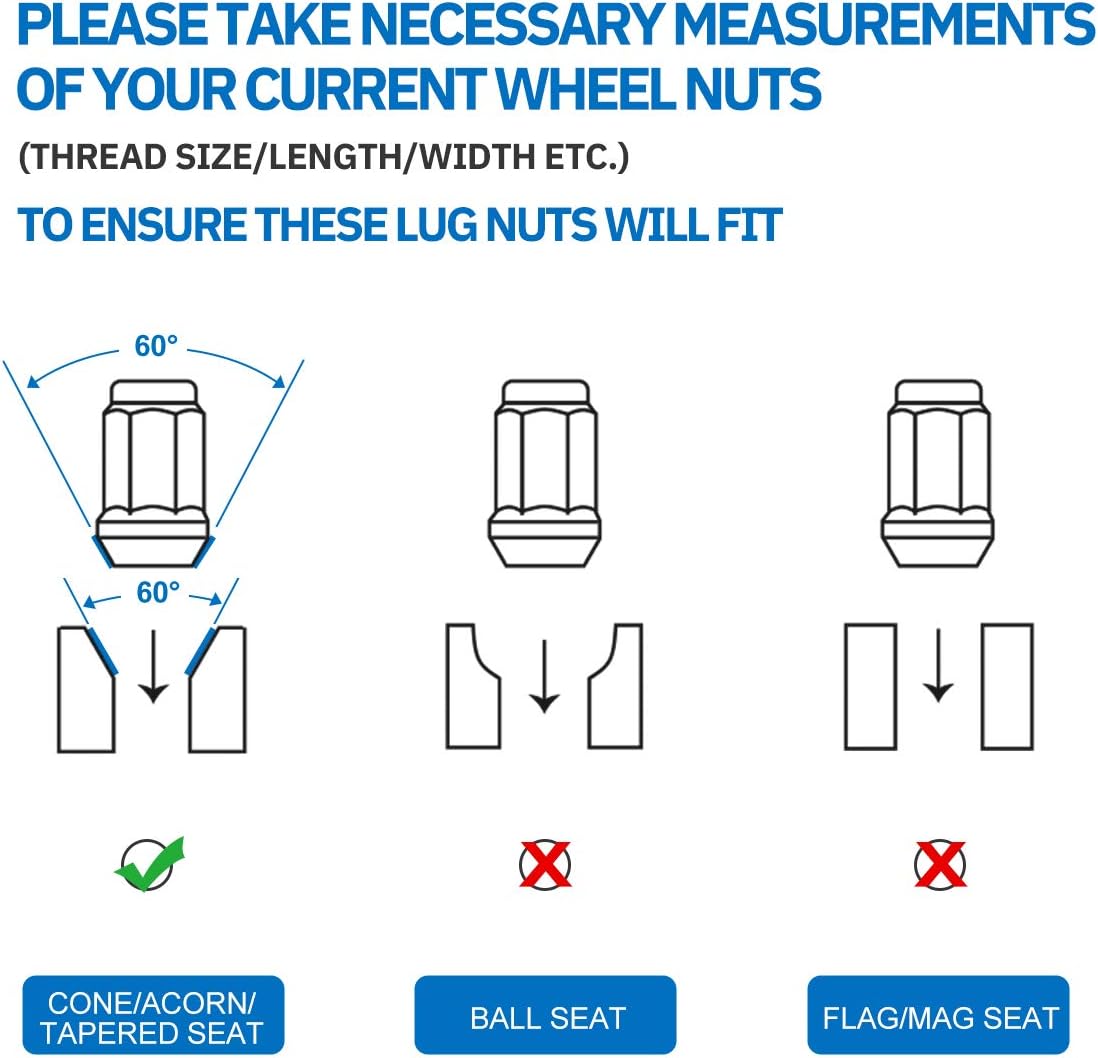 PLEASE TAKE NECESSARY MEASUREMENTS OF YOUR CURRENT WHEEL NUTS

(THREAD SIZE/LENGTH/WIDTH ETC.)

TO ENSURE THESE LUG NUTS WILL FIT

60°

60°

CONE/ACORN/ TAPERED SEAT

BALL SEAT

FLAG/MAG SEAT