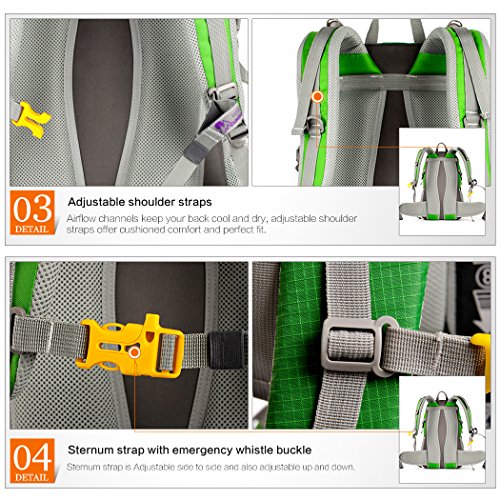 03
DETAIL

Adjustable shoulder straps

Airflow channels keep your back cool and dry, adjustable shoulder straps offer cushioned comfort and perfect fit.

04
DETAIL

Sternum strap with emergency whistle buckle

Sternum strap is Adjustable side to side and also adjustable up and down.