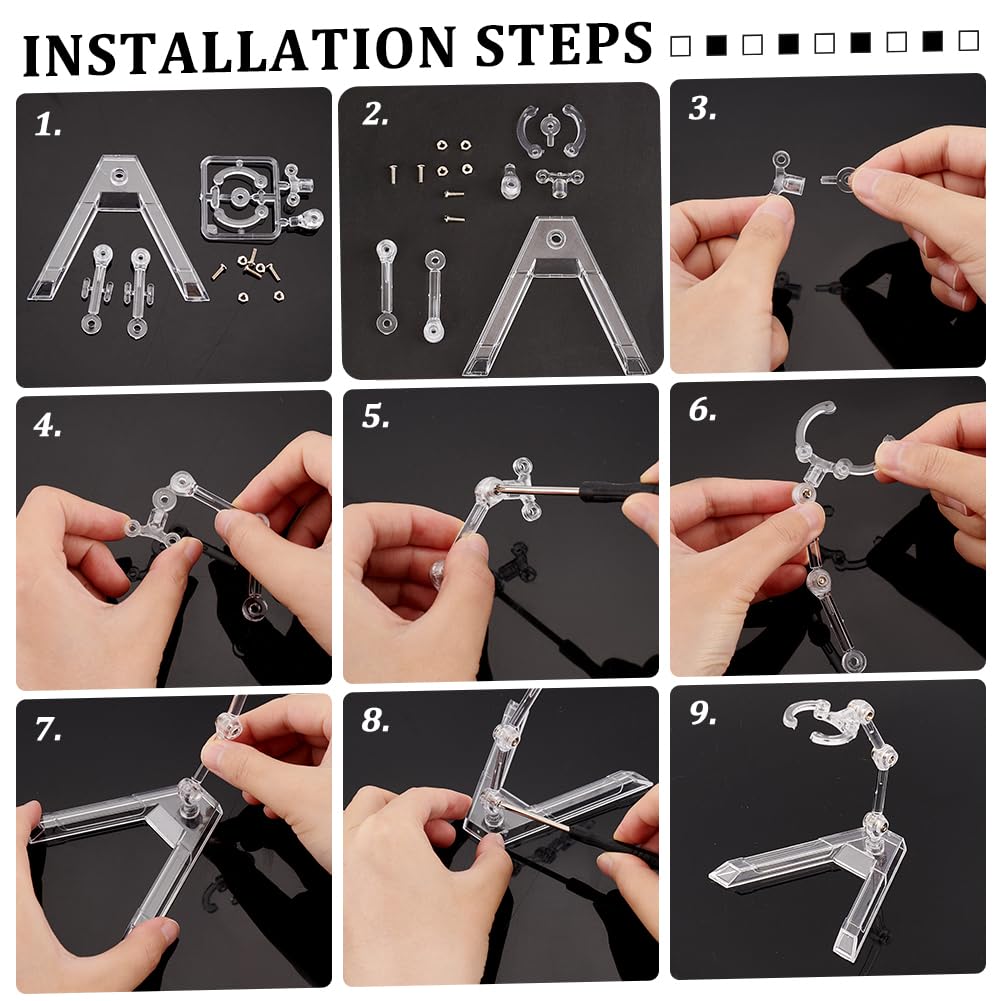 INSTALLATION STEPS

1.

2.

3.

4.

5.

6.

7.

8.

9.