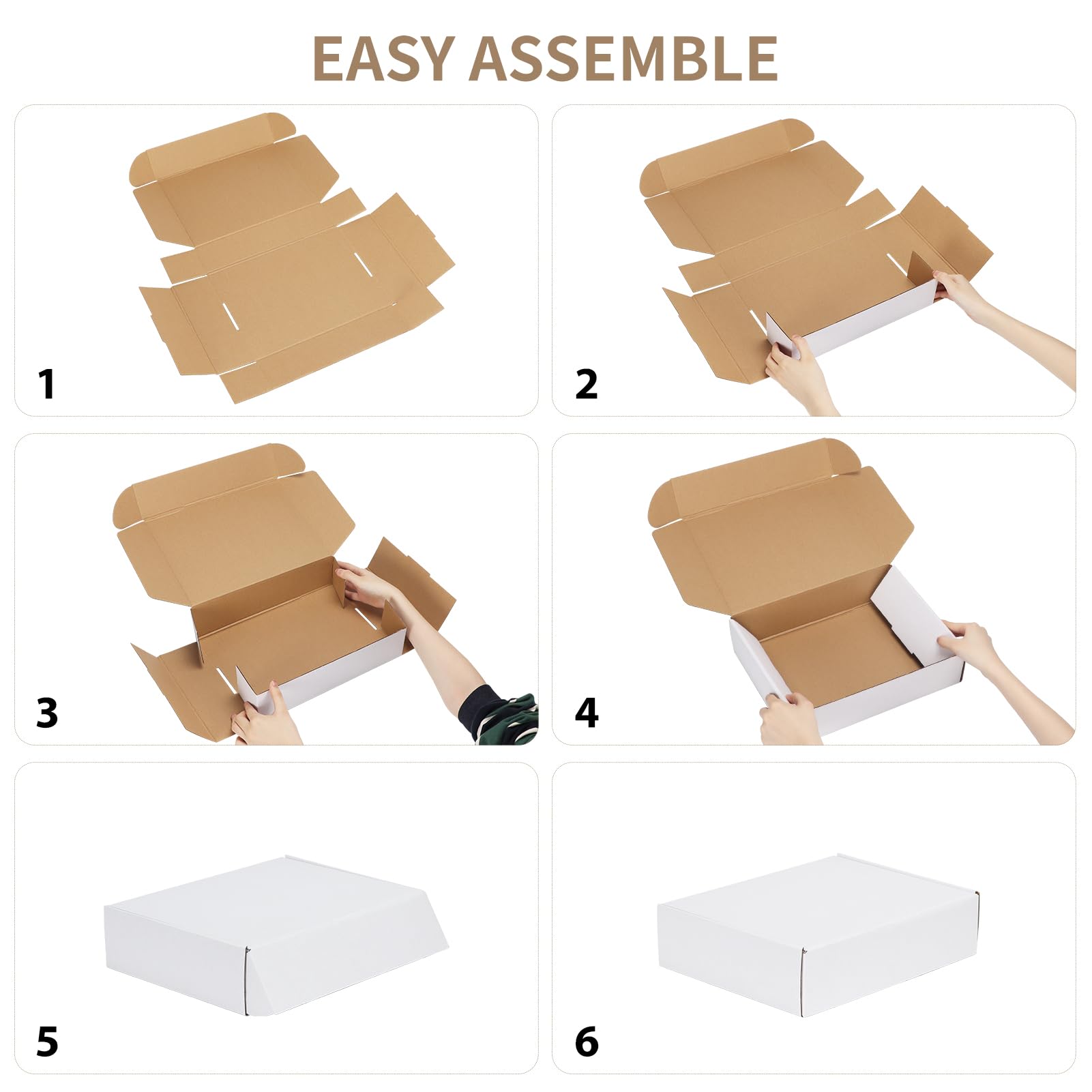 EASY ASSEMBLE

1

2

3

4

5

6