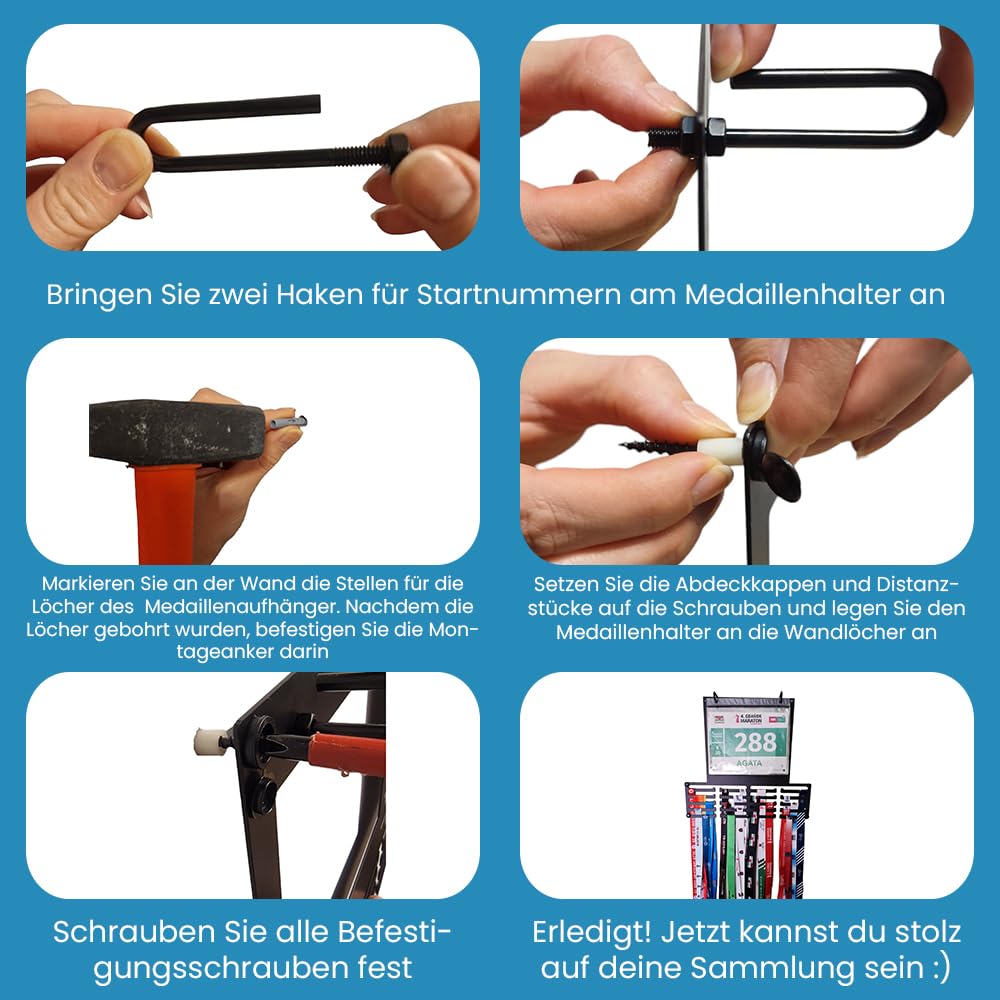 Bringen Sie zwei Haken für Startnummern am Medaillenhalter an

Markieren Sie an der Wand die Stellen für die Löcher des Medaillenaufhänger. Nachdem die Löcher gebohrt wurden, befestigen Sie die Montageanker darin

Setzen Sie die Abdeckkappen und Distanzstücke auf die Schrauben und legen Sie den Medaillenhalter an die Wandlöcher an

4. GDAŃSK MARATON

288

AGATA

Schrauben Sie alle Befestigungsschrauben fest

Erledigt! Jetzt kannst du stolz auf deine Sammlung sein :)