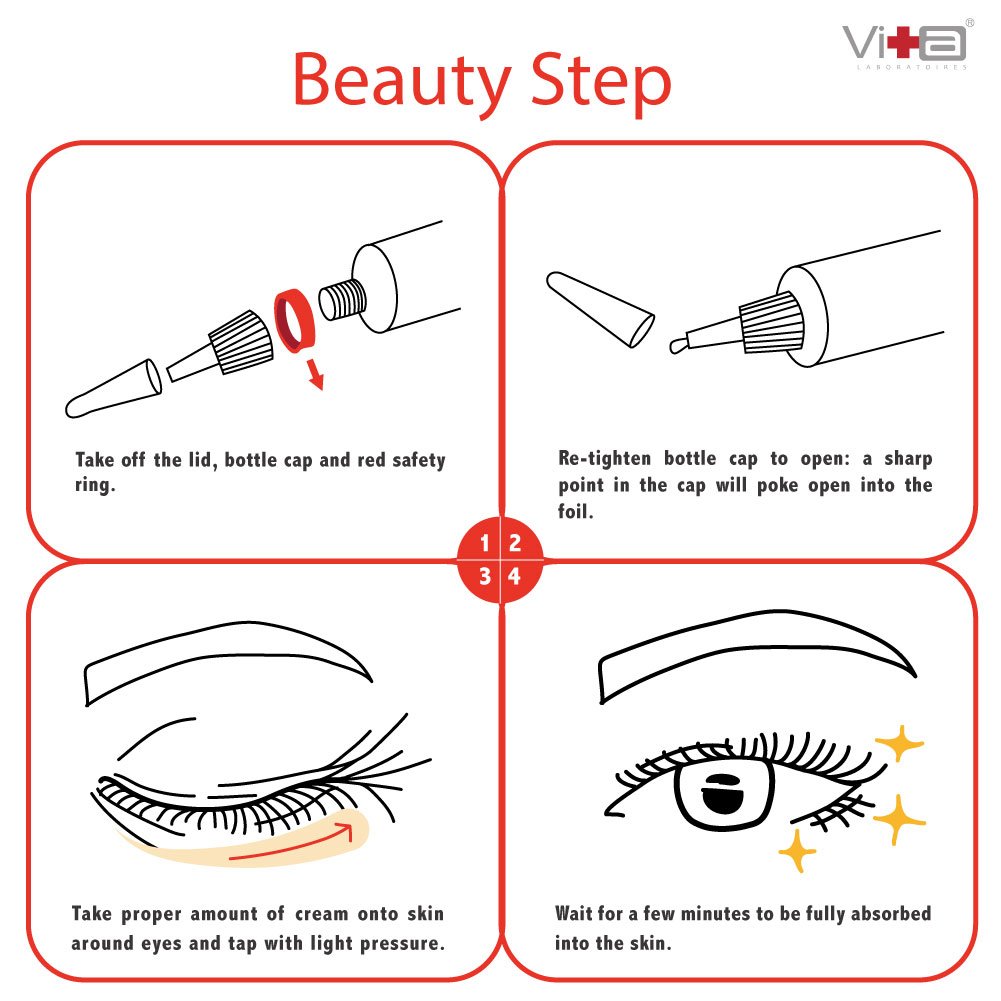 Vi+a®
LABORATOIRES

Beauty Step

Take off the lid, bottle cap and red safety ring.

Re-tighten bottle cap to open: a sharp point in the cap will poke open into the foil.

1 2
3 4

Take proper amount of cream onto skin around eyes and tap with light pressure.

Wait for a few minutes to be fully absorbed into the skin.