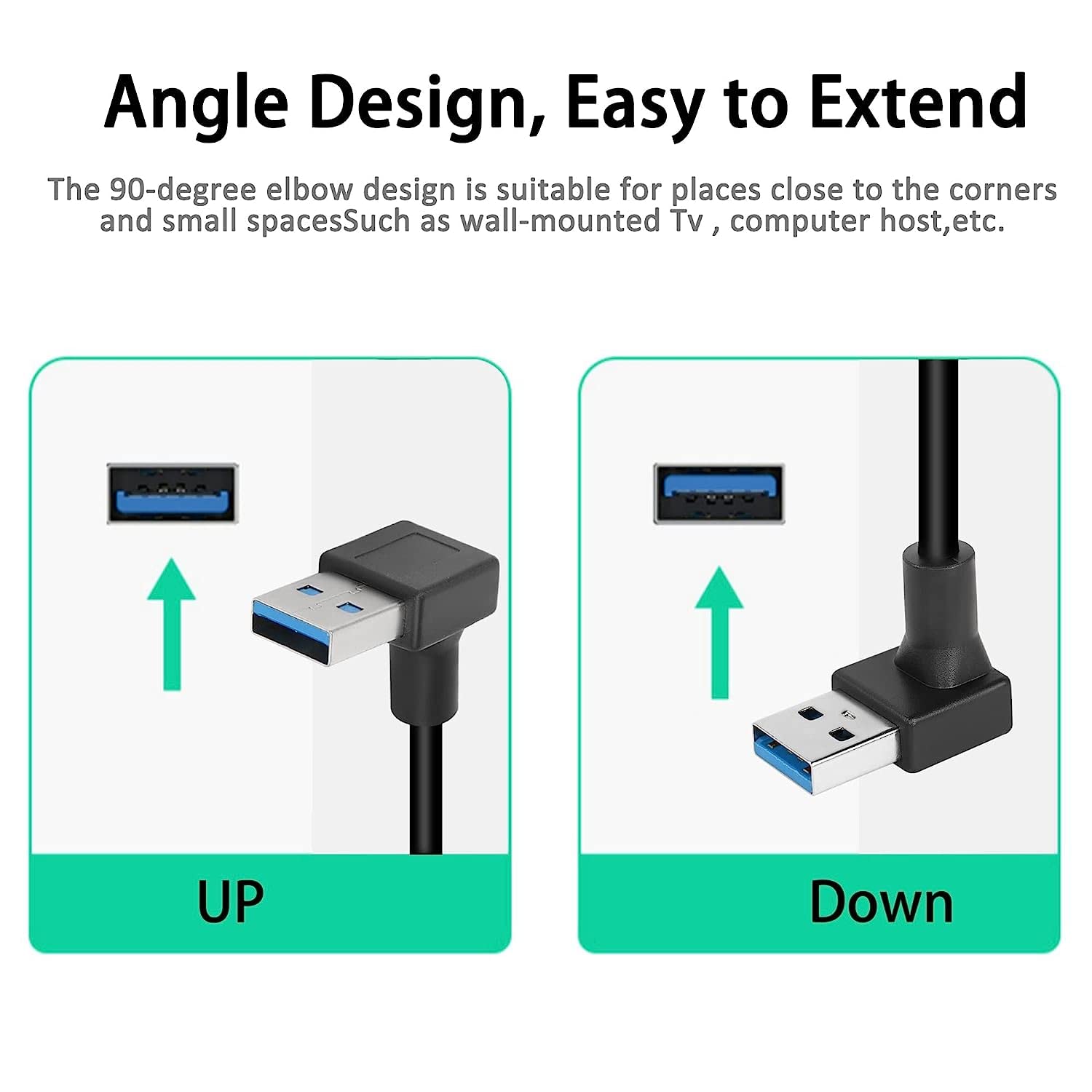 Angle Design, Easy to Extend

The 90-degree elbow design is suitable for places close to the corners and small spacesSuch as wall-mounted Tv , computer host,etc.

UP

Down