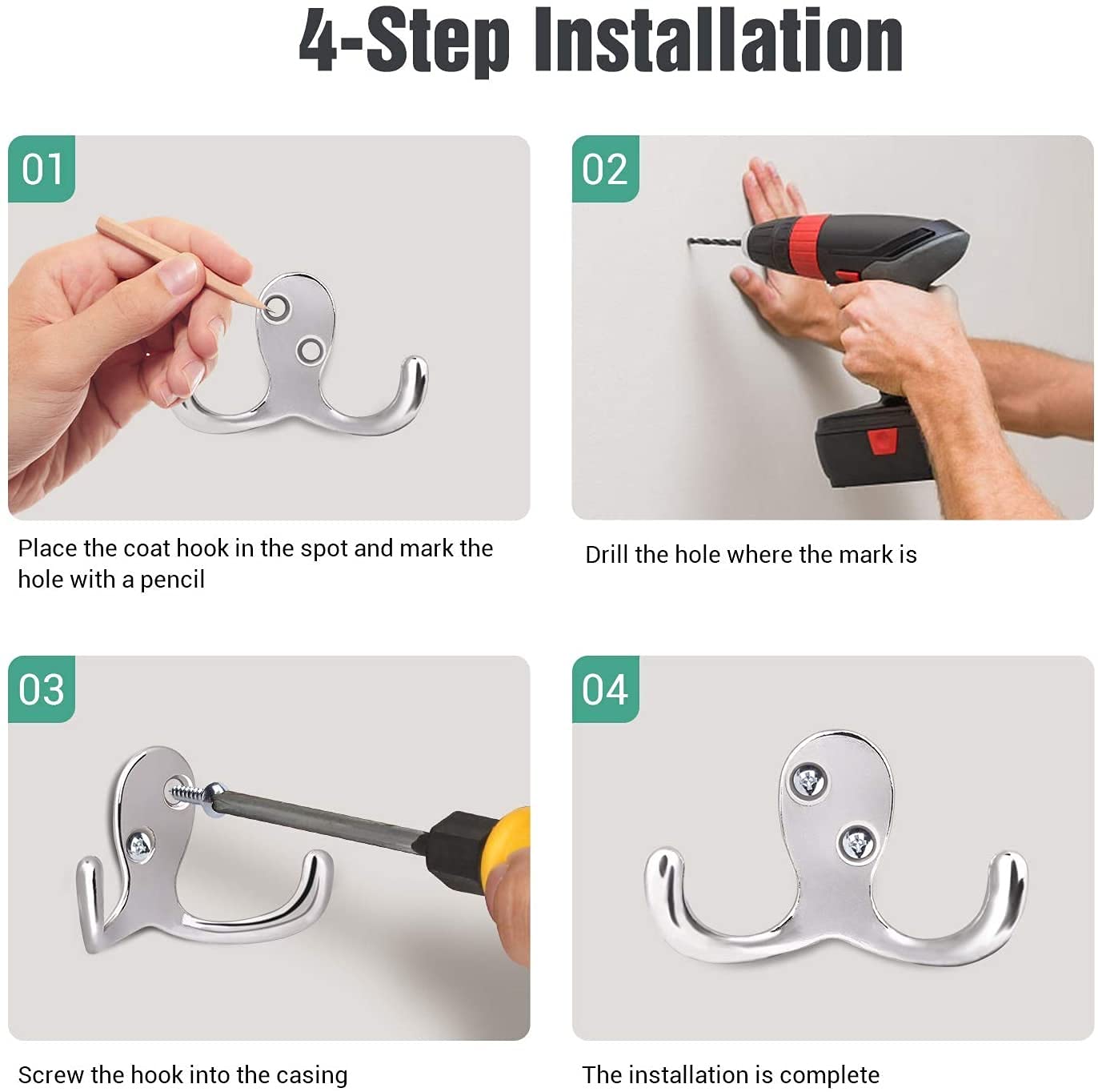 4-Step Installation

01

Place the coat hook in the spot and mark the hole with a pencil

02

Drill the hole where the mark is

03

Screw the hook into the casing

04

The installation is complete