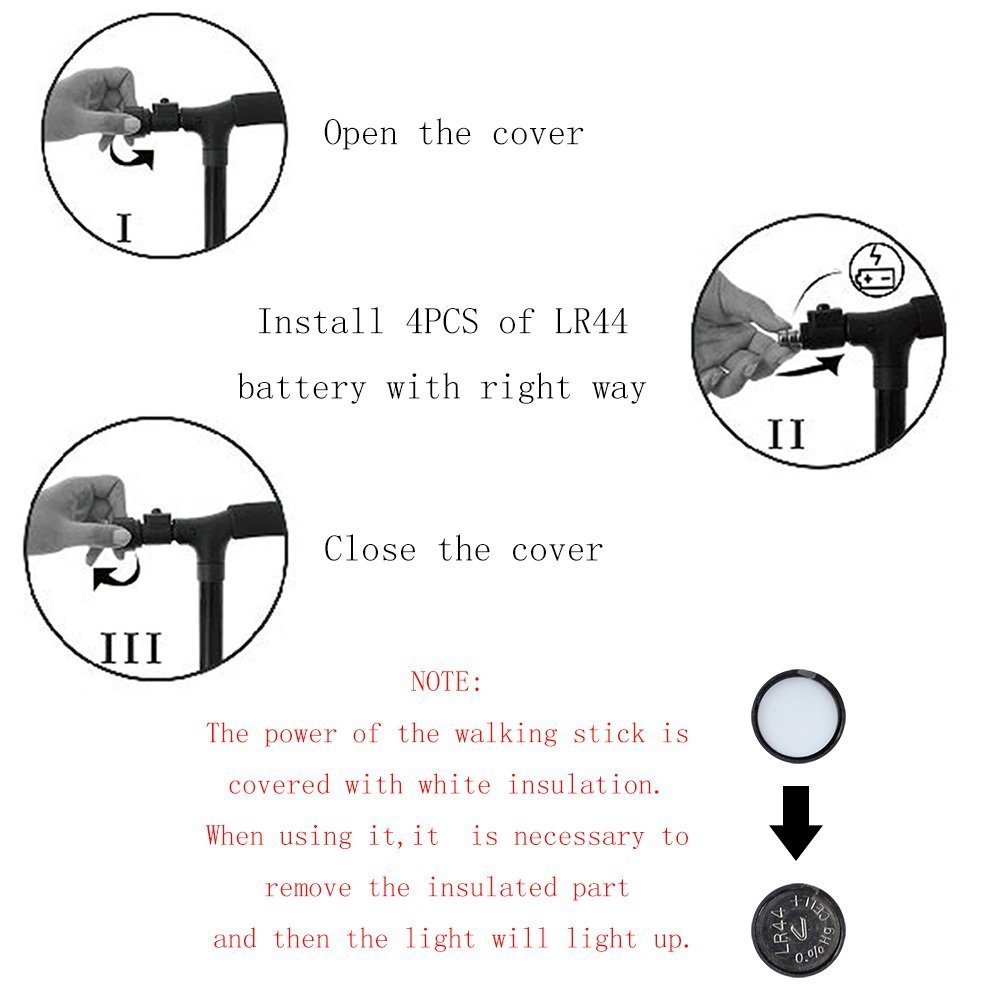 I

Open the cover

Install 4PCS of LR44 battery with right way

II

III

Close the cover

NOTE:
The power of the walking stick is covered with white insulation. When using it,it is necessary to remove the insulated part and then the light will light up.

LR44 CELL 0.0%Hg