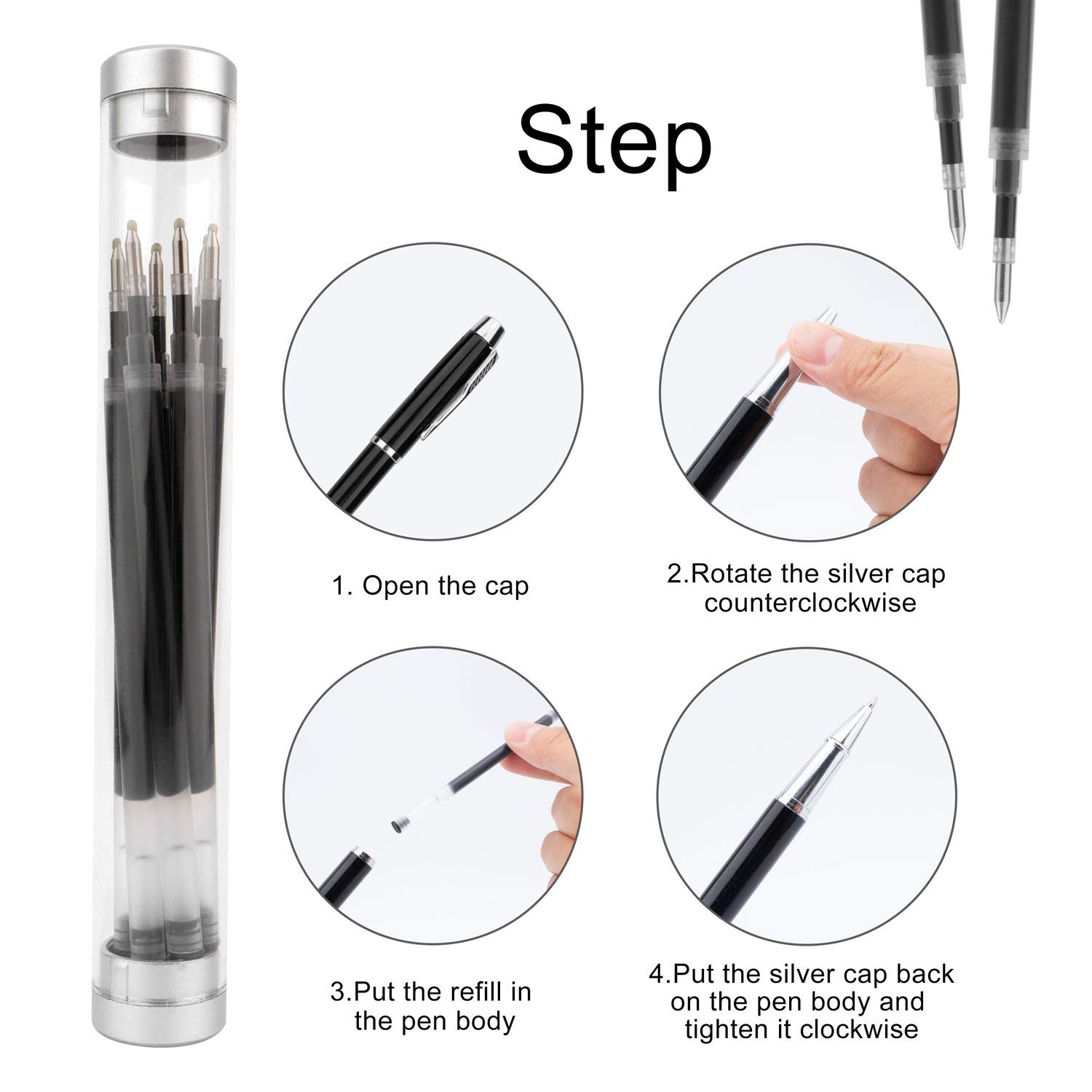 Step

1. Open the cap

2.Rotate the silver cap counterclockwise

3.Put the refill in the pen body

4.Put the silver cap back on the pen body and tighten it clockwise