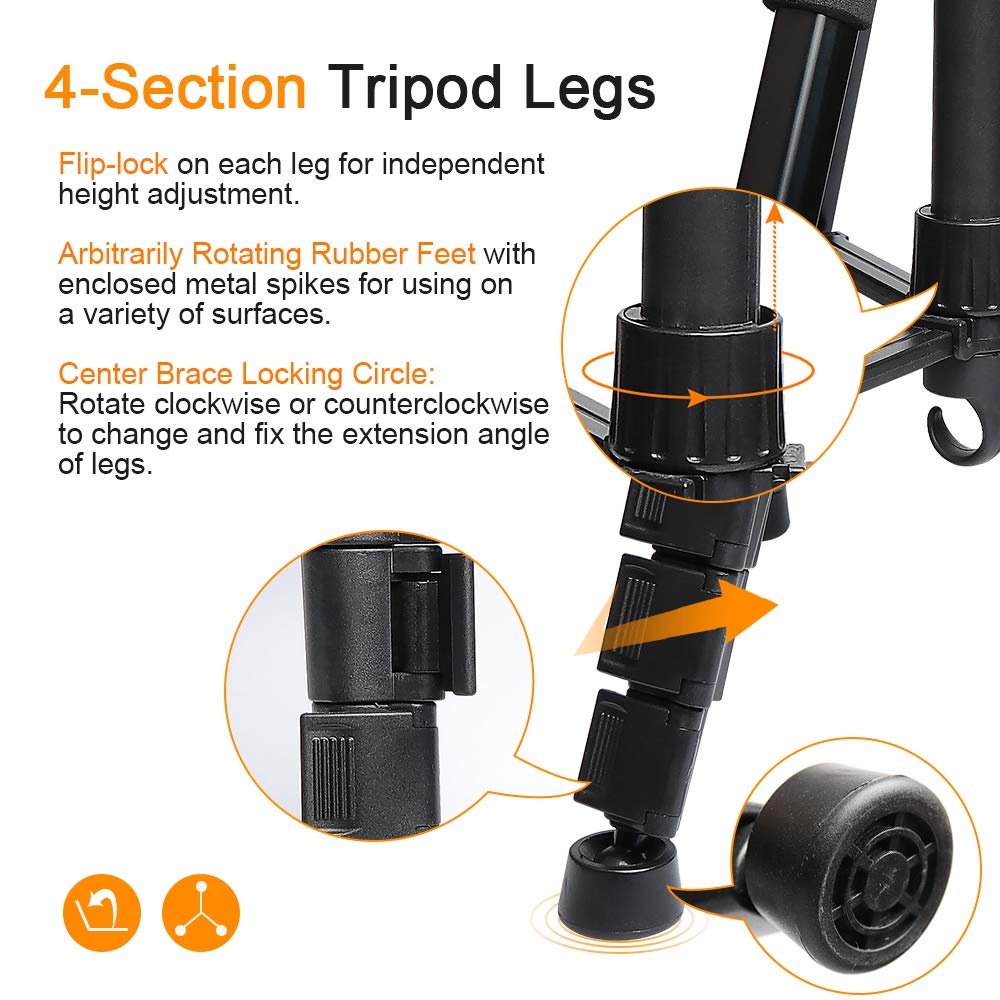 4-Section Tripod Legs

Flip-lock on each leg for independent height adjustment.

Arbitrarily Rotating Rubber Feet with enclosed metal spikes for using on a variety of surfaces.

Center Brace Locking Circle: Rotate clockwise or counterclockwise to change and fix the extension angle of legs.