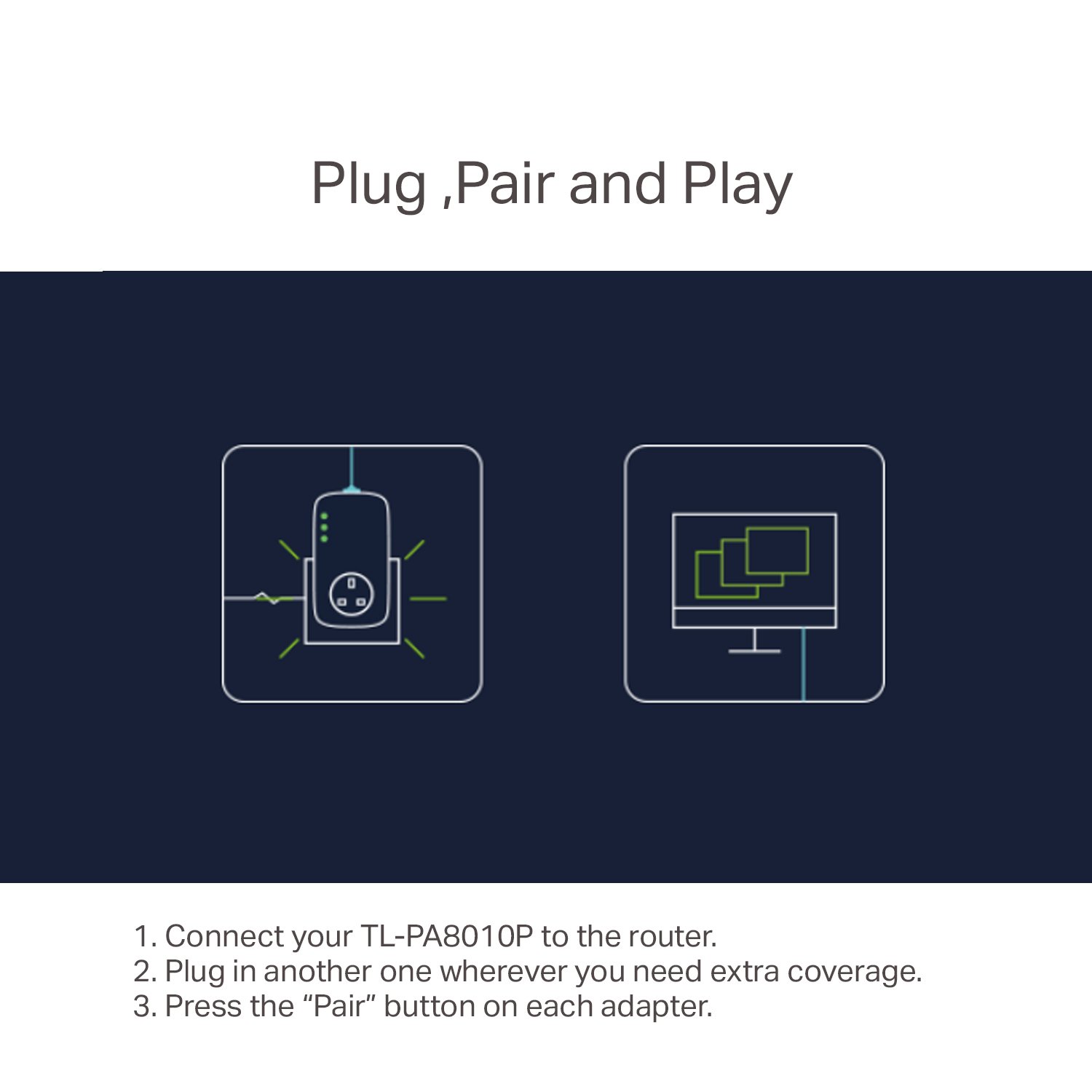 Plug ,Pair and Play

1. Connect your TL-PA8010P to the router.
2. Plug in another one wherever you need extra coverage.
3. Press the “Pair” button on each adapter.