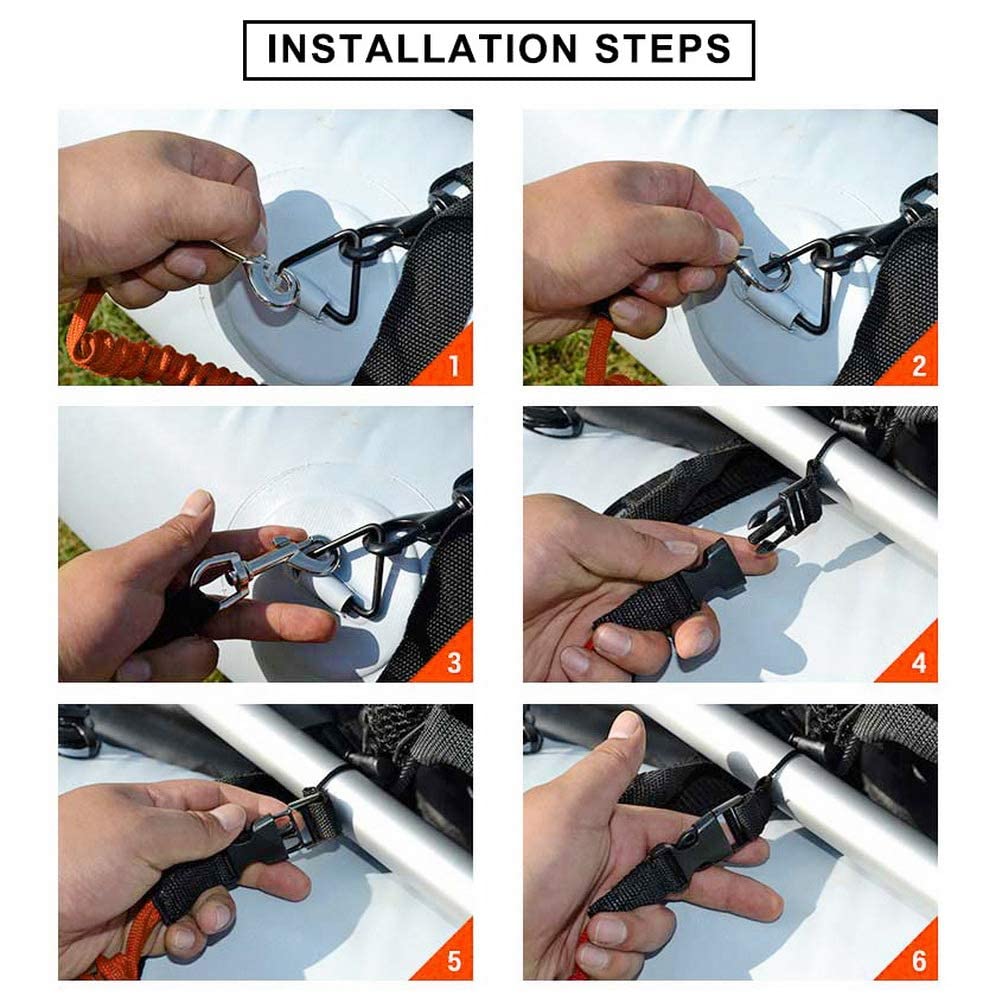 INSTALLATION STEPS

1

2

3

4

5

6