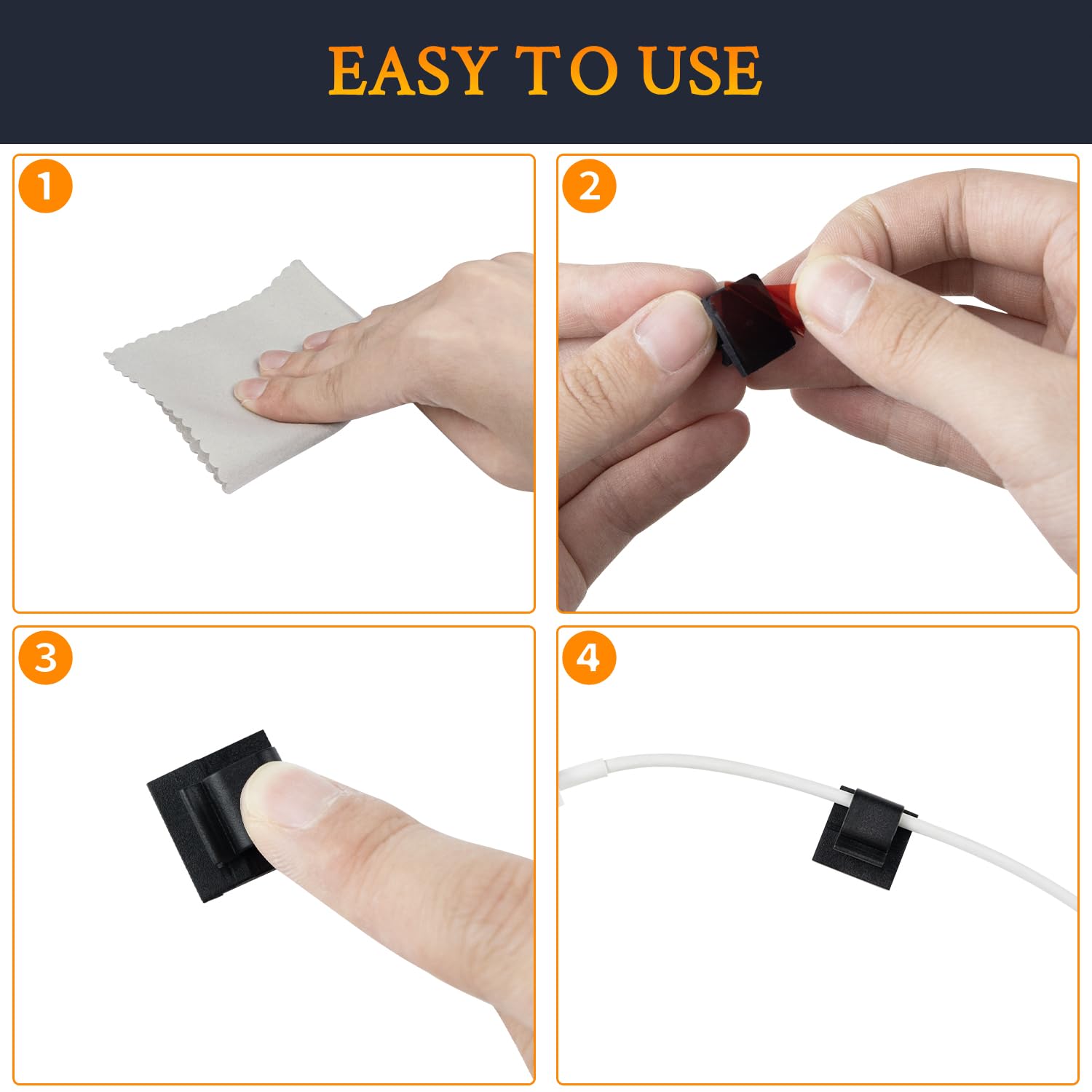 EASY TO USE

1

2

3

4