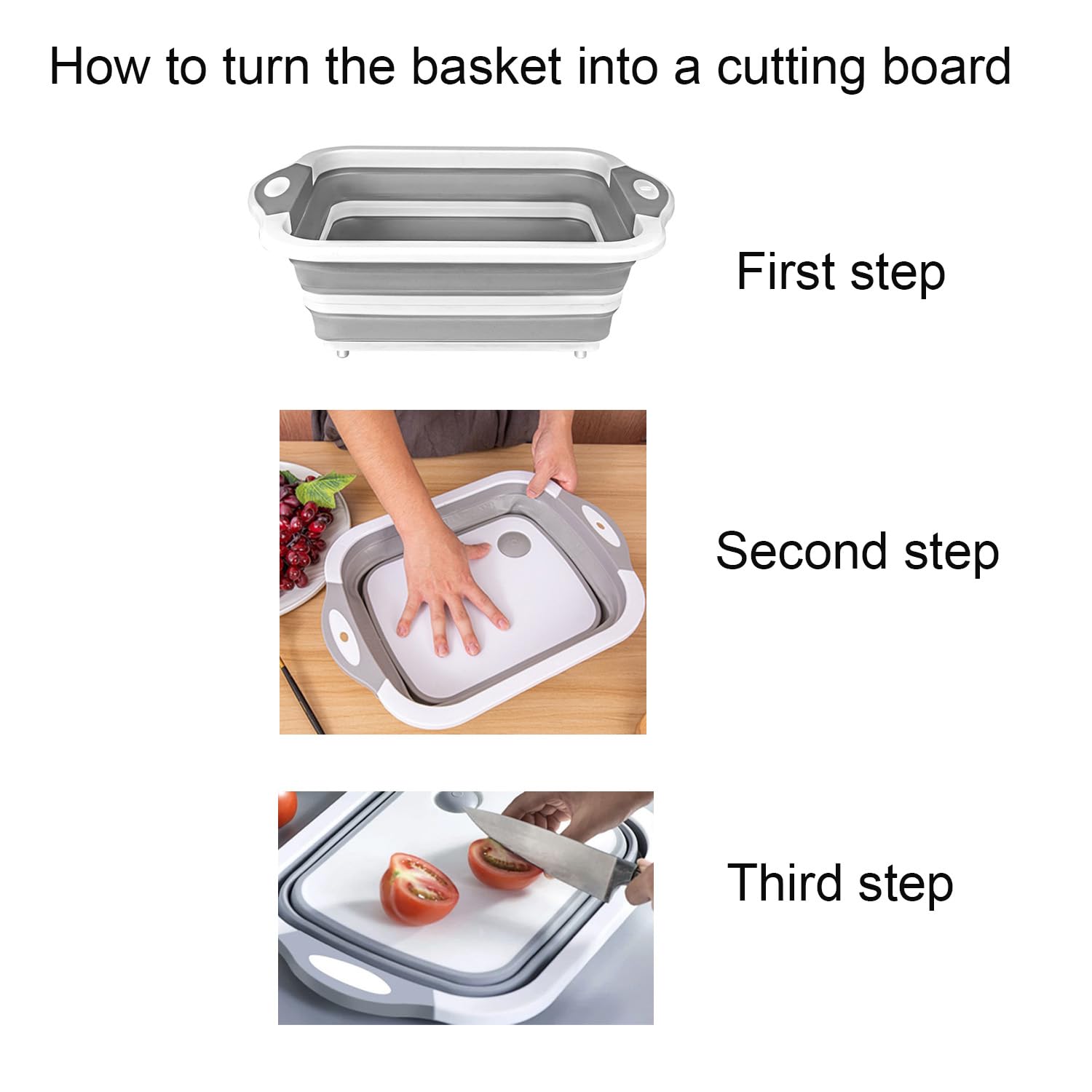 How to turn the basket into a cutting board

First step

Second step

Third step