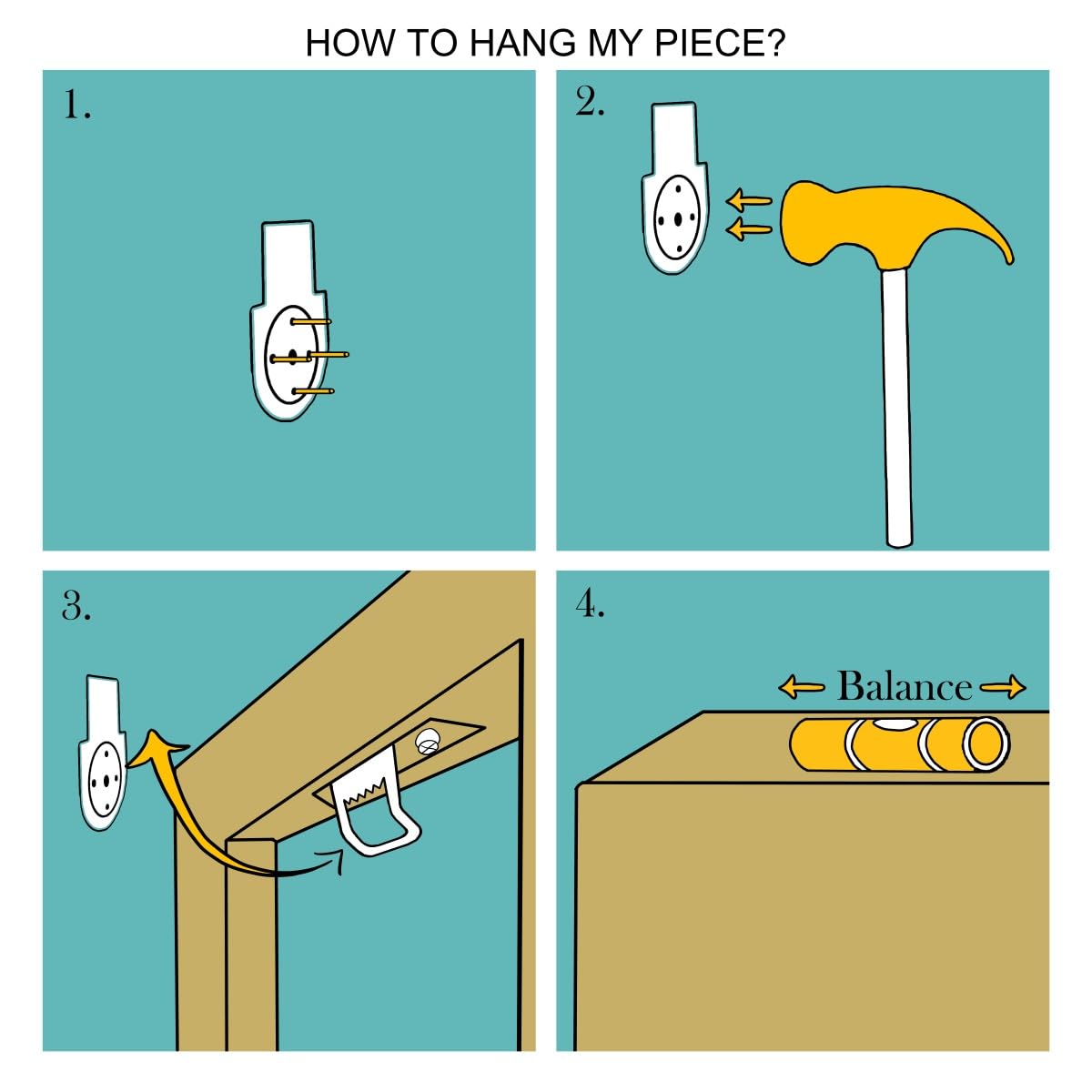 HOW TO HANG MY PIECE?

1.

2.

3.

4.

Balance