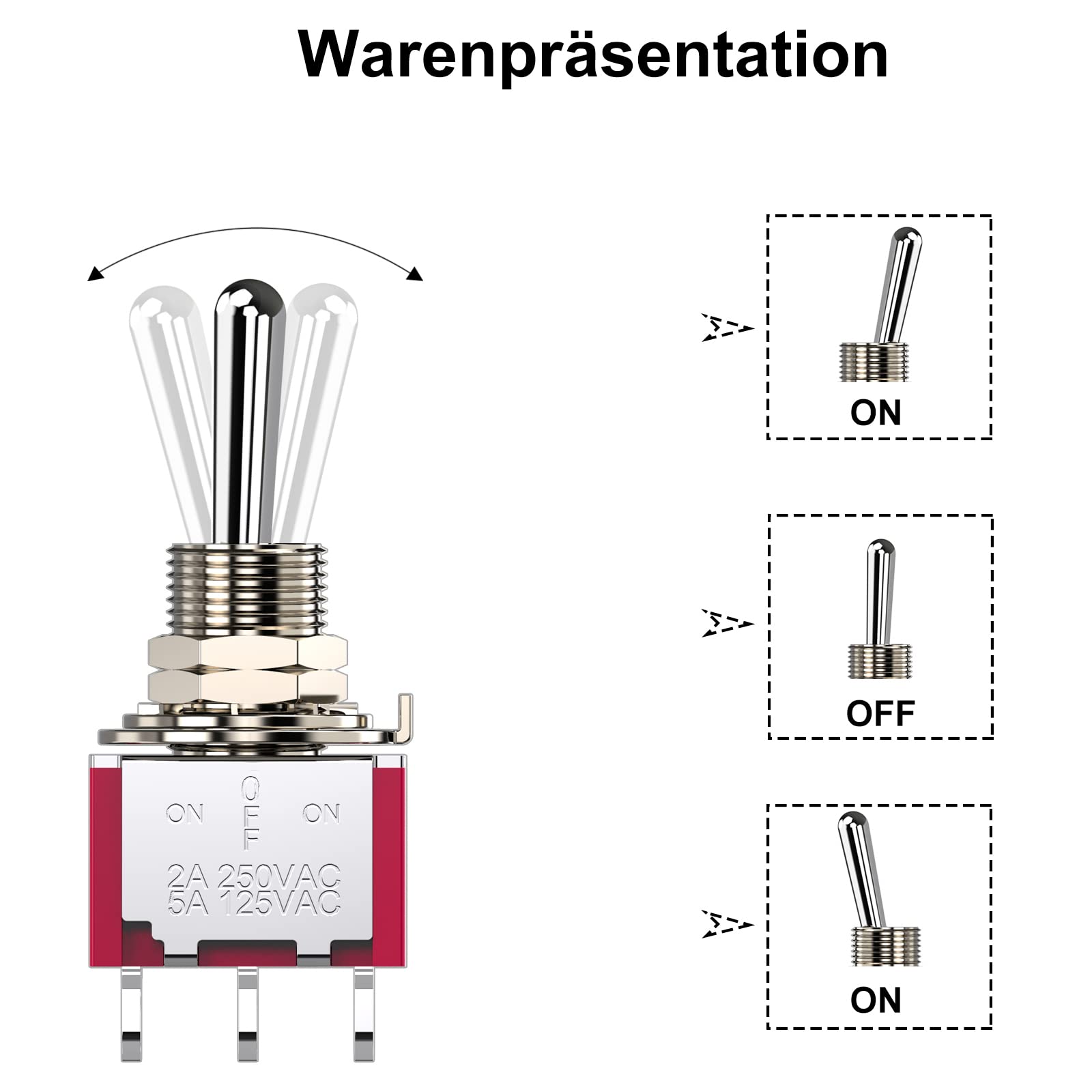 Warenpräsentation

ON
OFF
ON
2A 250VAC
5A 125VAC

ON

OFF

ON