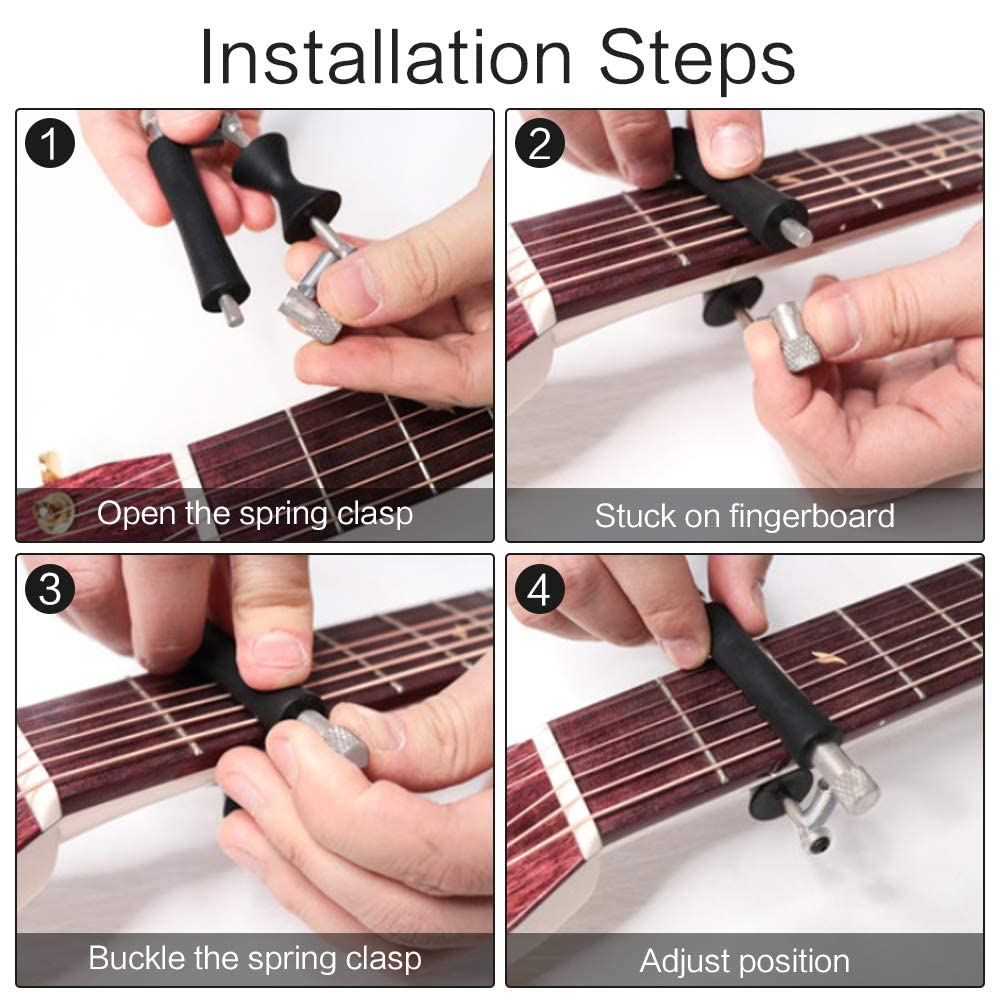 Installation Steps

1
Open the spring clasp

2
Stuck on fingerboard

3
Buckle the spring clasp

4
Adjust position