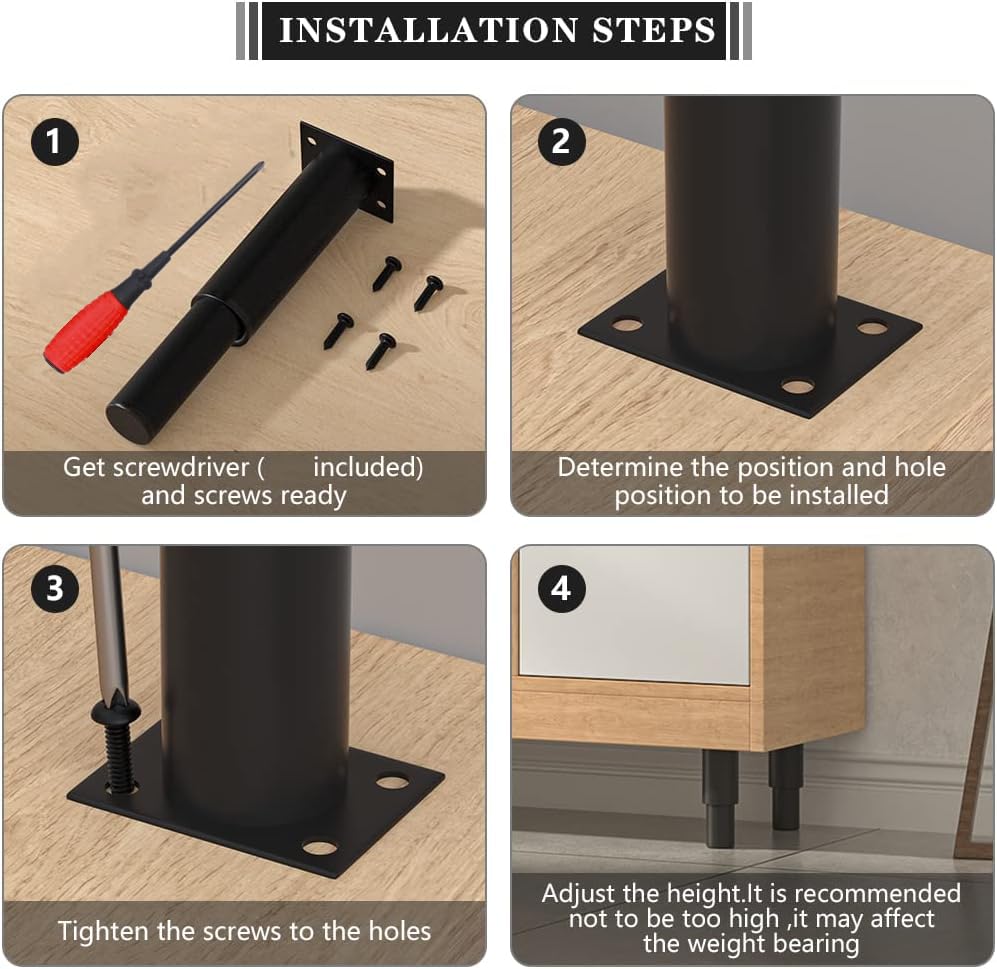 INSTALLATION STEPS

1
Get screwdriver (        included) and screws ready

2
Determine the position and hole position to be installed

3
Tighten the screws to the holes

4
Adjust the height.It is recommended not to be too high ,it may affect the weight bearing