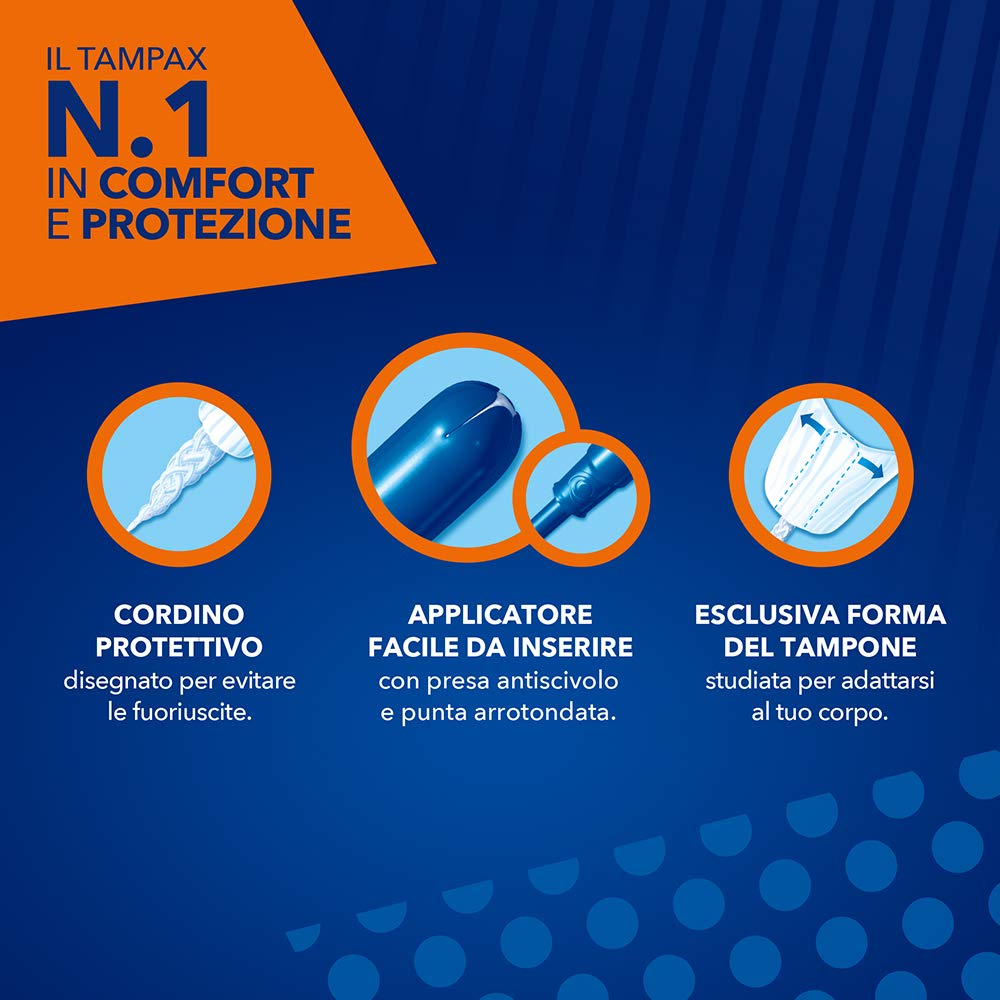 IL TAMPAX
N.1
IN COMFORT
E PROTEZIONE

CORDINO PROTETTIVO
disegnato per evitare le fuoriuscite.

APPLICATORE FACILE DA INSERIRE
con presa antiscivolo e punta arrotondata.

ESCLUSIVA FORMA DEL TAMPONE
studiata per adattarsi al tuo corpo.