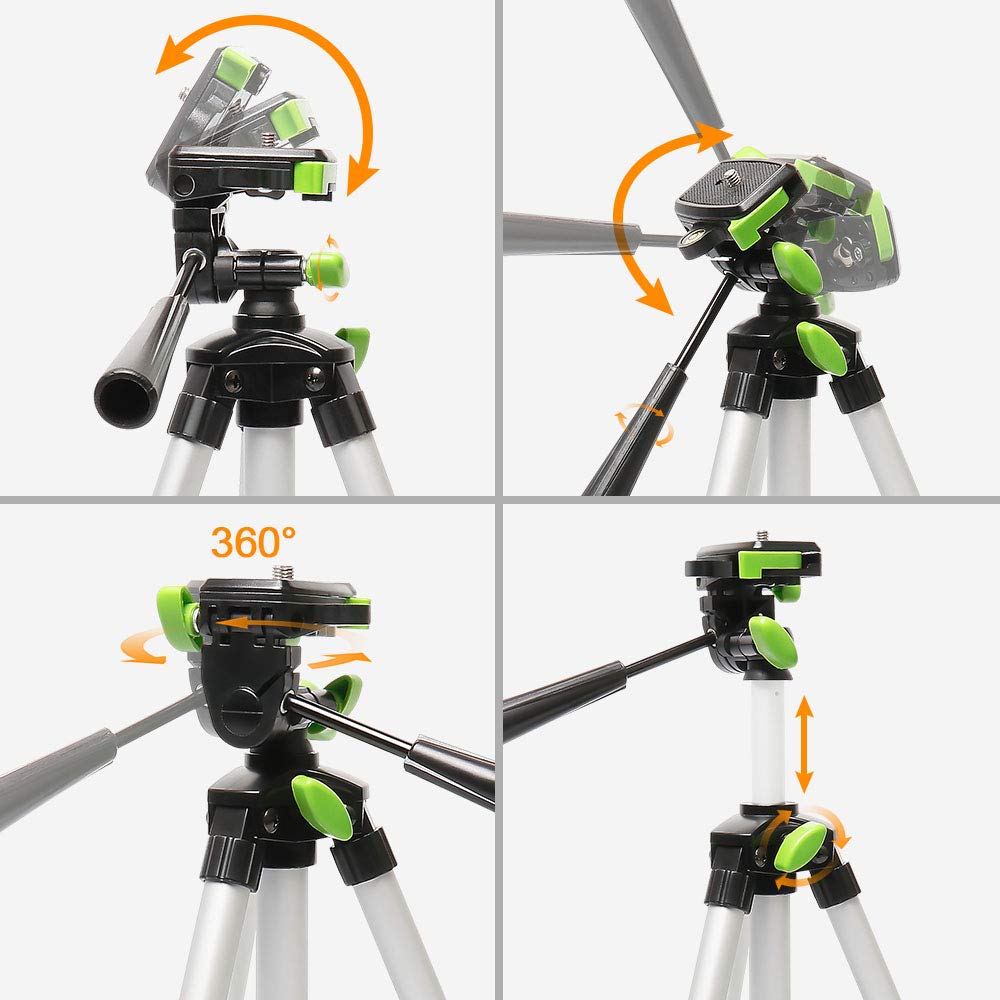 360°