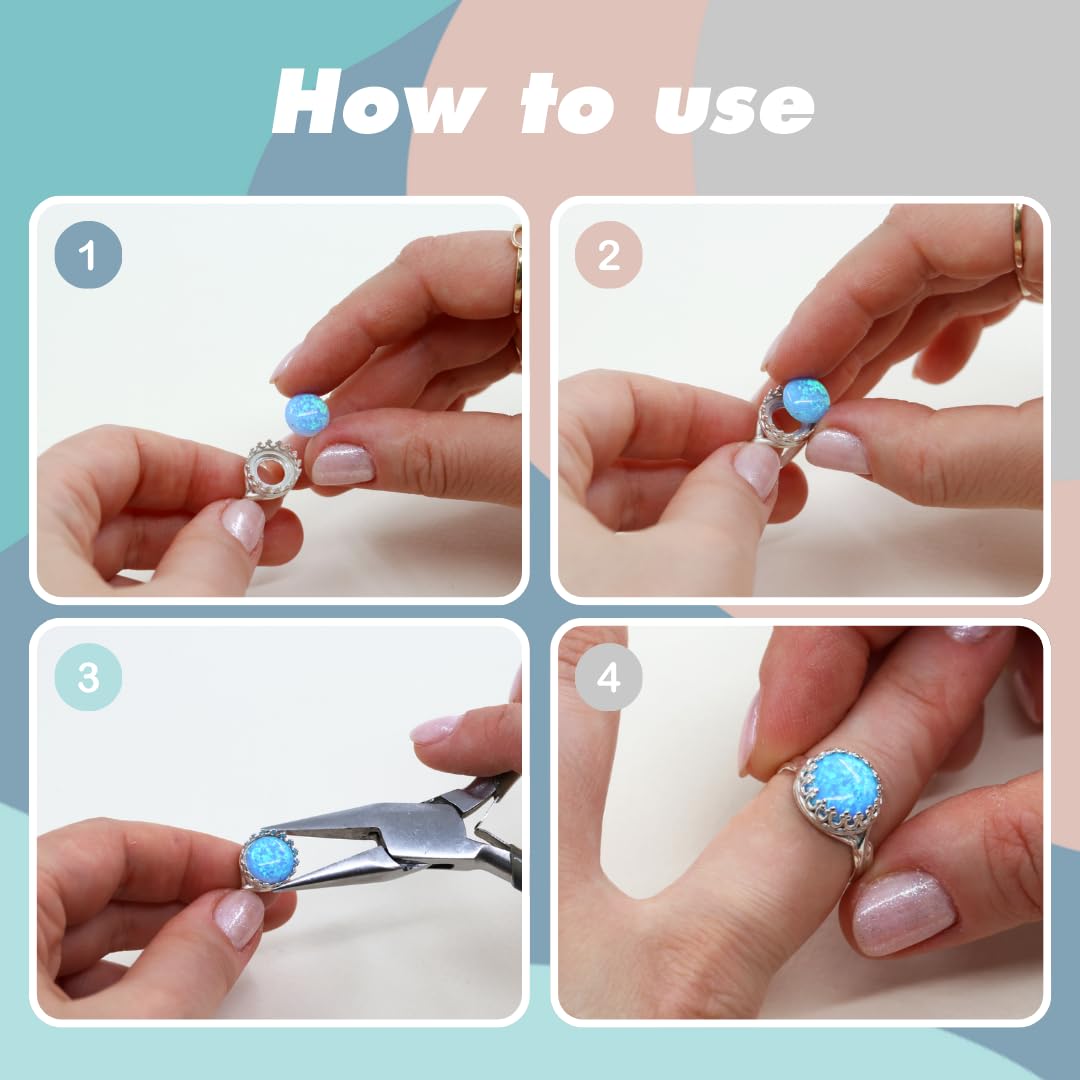 How to use

1

2

3

4