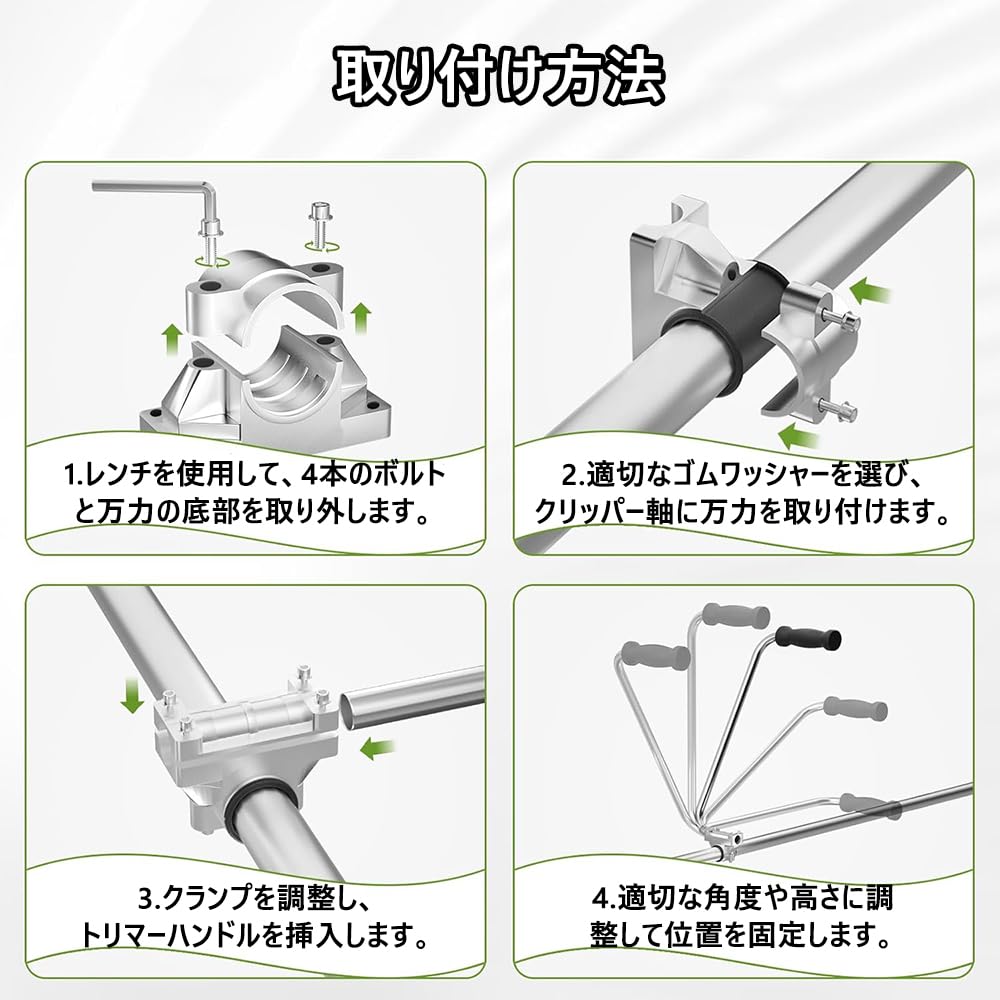 取り付け方法

1.レンチを使用して、4本のボルトと万力の底部を取り外します。

2.適切なゴムワッシャーを選び、クリッパー軸に万力を取り付けます。

3.クランプを調整し、トリマーハンドルを挿入します。

4.適切な角度や高さに調整して位置を固定します。