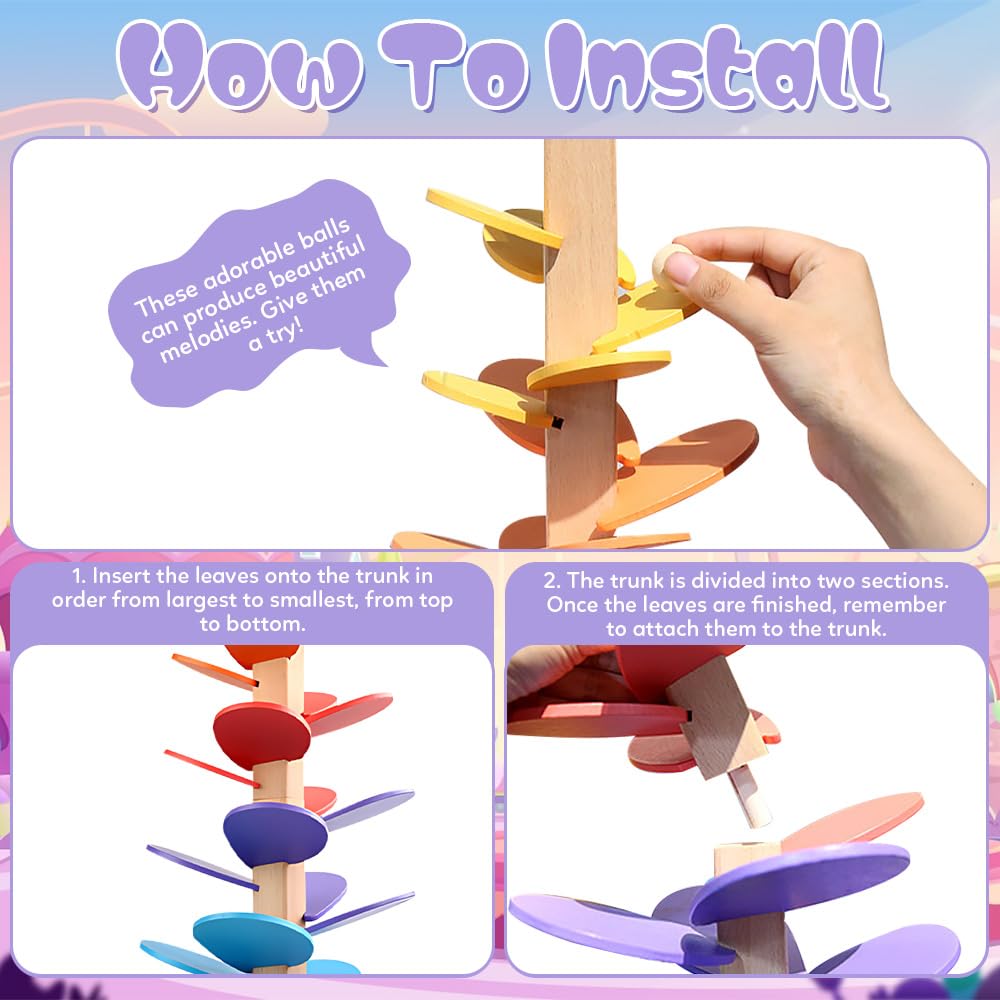 How To Install

These adorable balls can produce beautiful melodies. Give them a try!

1. Insert the leaves onto the trunk in order from largest to smallest, from top to bottom.

2. The trunk is divided into two sections. Once the leaves are finished, remember to attach them to the trunk.