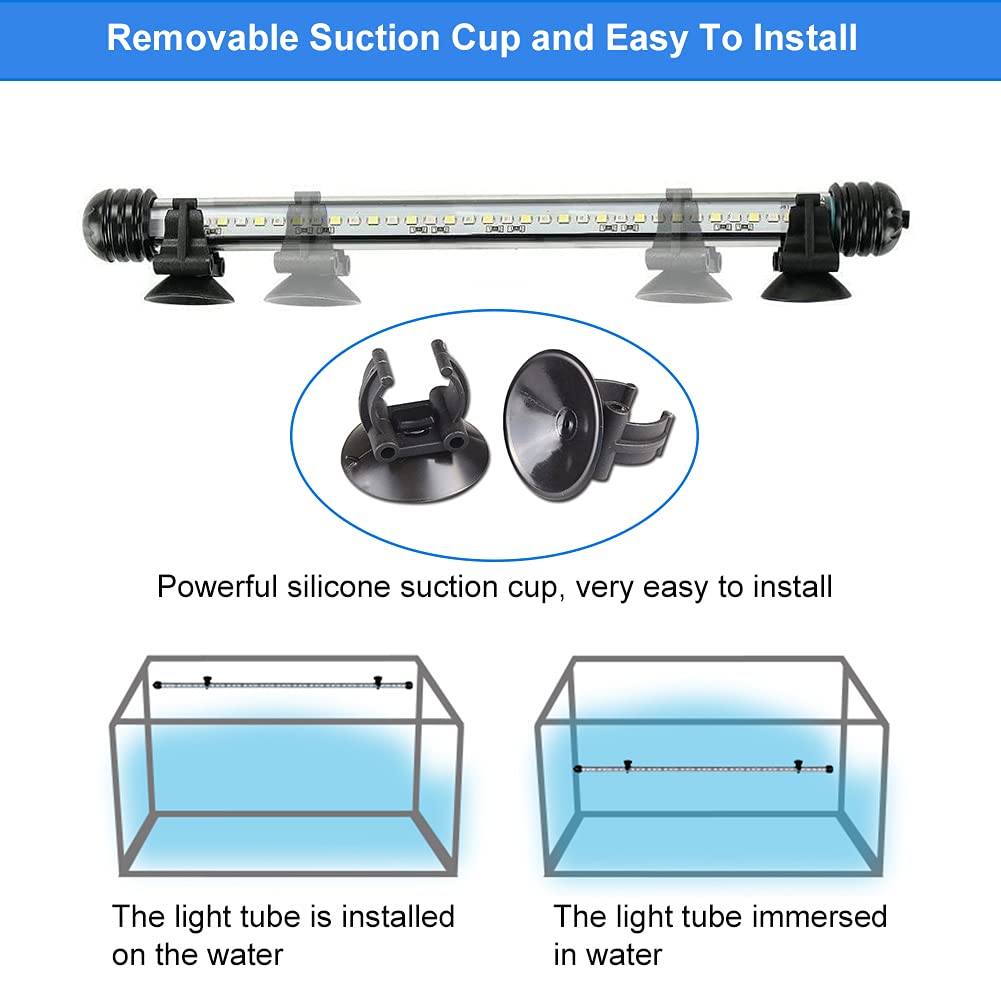 Removable Suction Cup and Easy To Install

Powerful silicone suction cup, very easy to install

The light tube is installed on the water

The light tube immersed in water