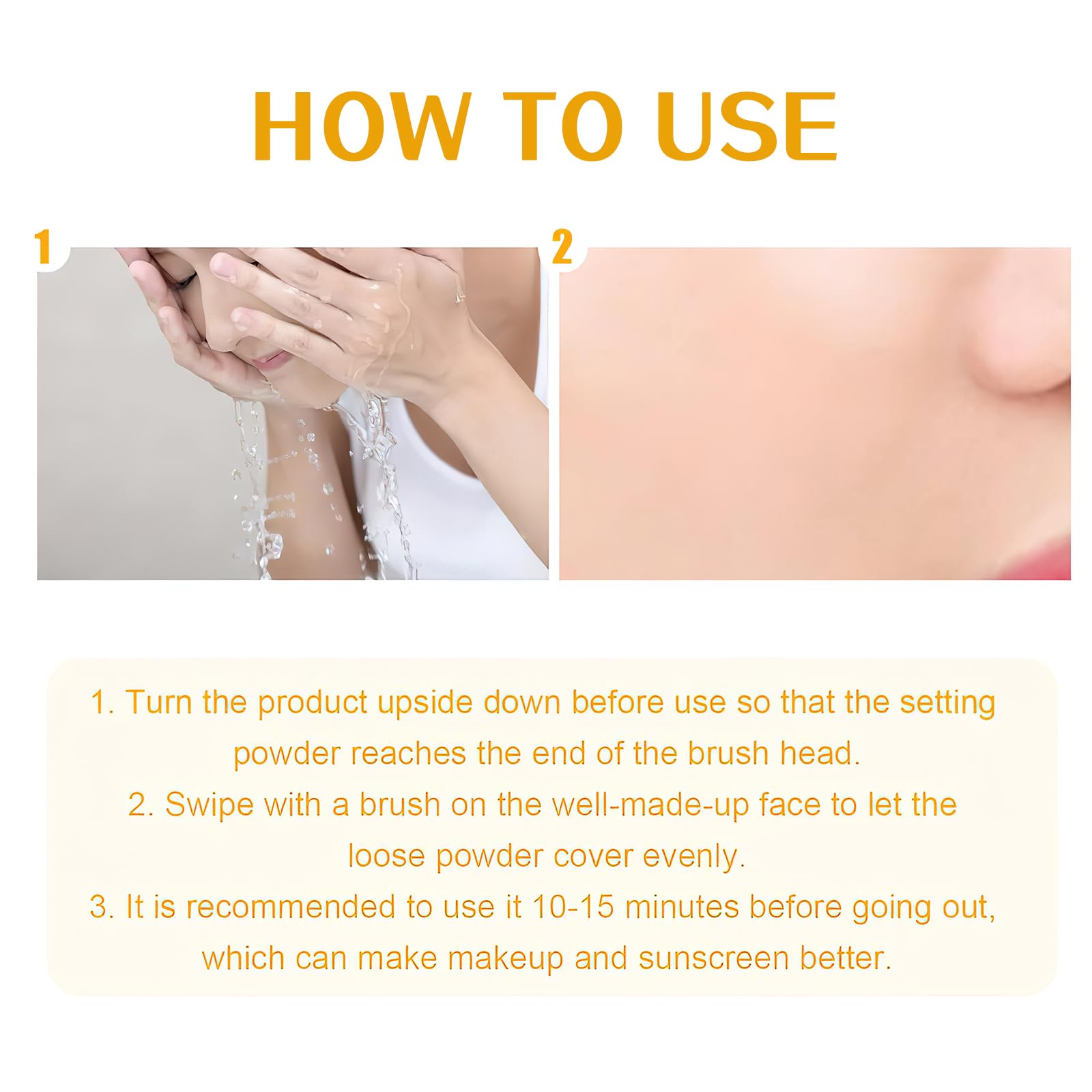 HOW TO USE

1

2

1. Turn the product upside down before use so that the setting powder reaches the end of the brush head.
2. Swipe with a brush on the well-made-up face to let the loose powder cover evenly.
3. It is recommended to use it 10-15 minutes before going out, which can make makeup and sunscreen better.