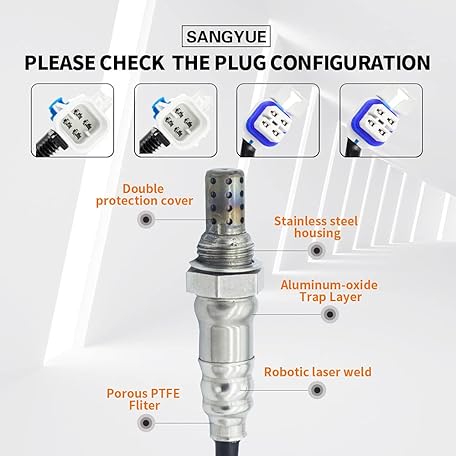 SANGYUE

PLEASE CHECK THE PLUG CONFIGURATION

Double protection cover

Stainless steel housing

Aluminum-oxide Trap Layer

Robotic laser weld

Porous PTFE Fliter