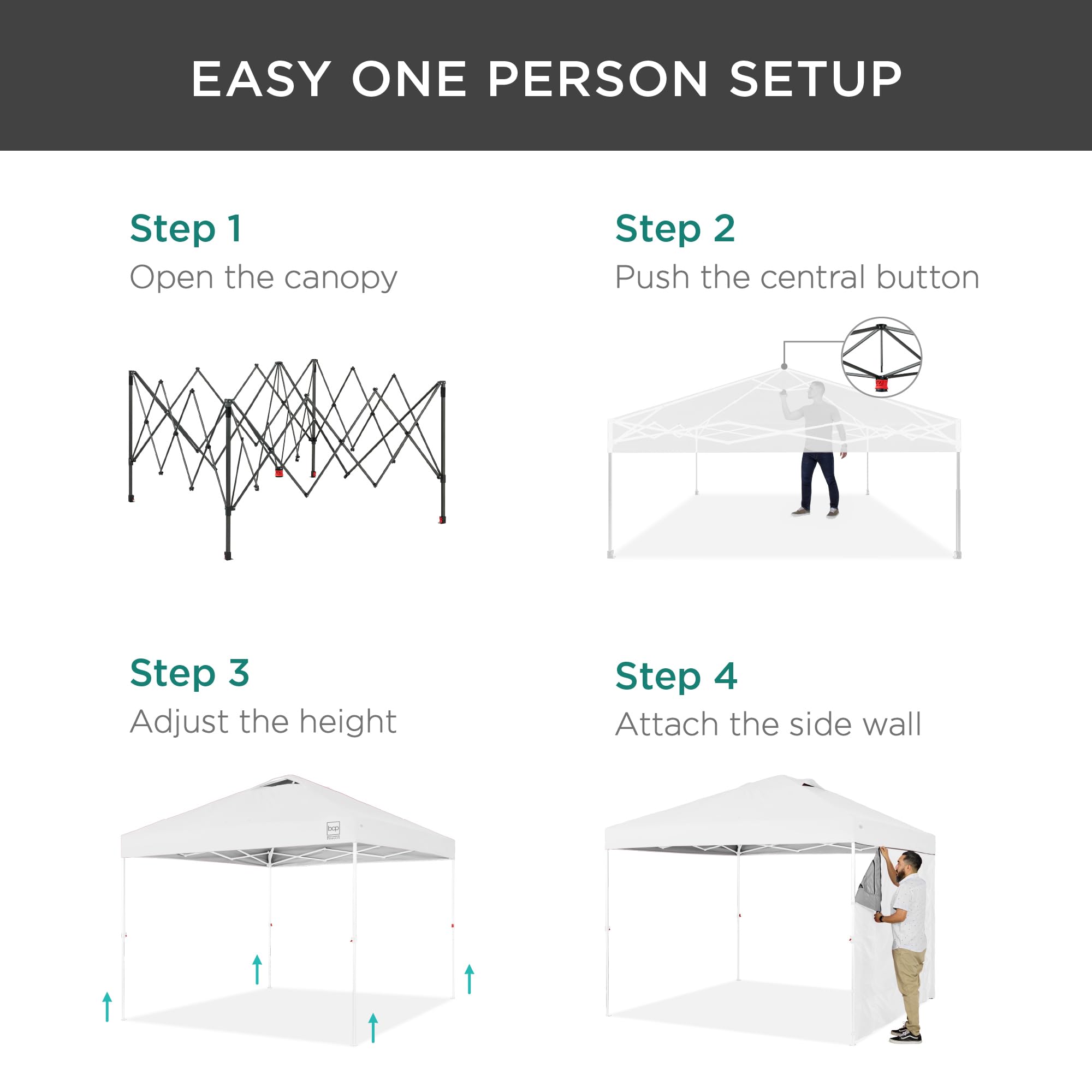 EASY ONE PERSON SETUP

Step 1
Open the canopy

Step 2
Push the central button

Step 3
Adjust the height

bcp

Step 4
Attach the side wall