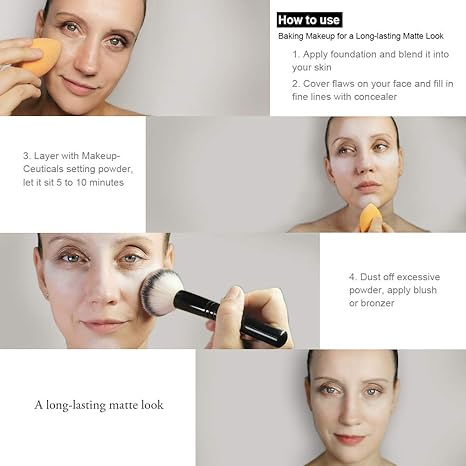 How to use

Baking Makeup for a Long-lasting Matte Look

1. Apply foundation and blend it into your skin

2. Cover flaws on your face and fill in fine lines with concealer

3. Layer with Makeup-Ceuticals setting powder, let it sit 5 to 10 minutes

4. Dust off excessive powder, apply blush or bronzer

A long-lasting matte look