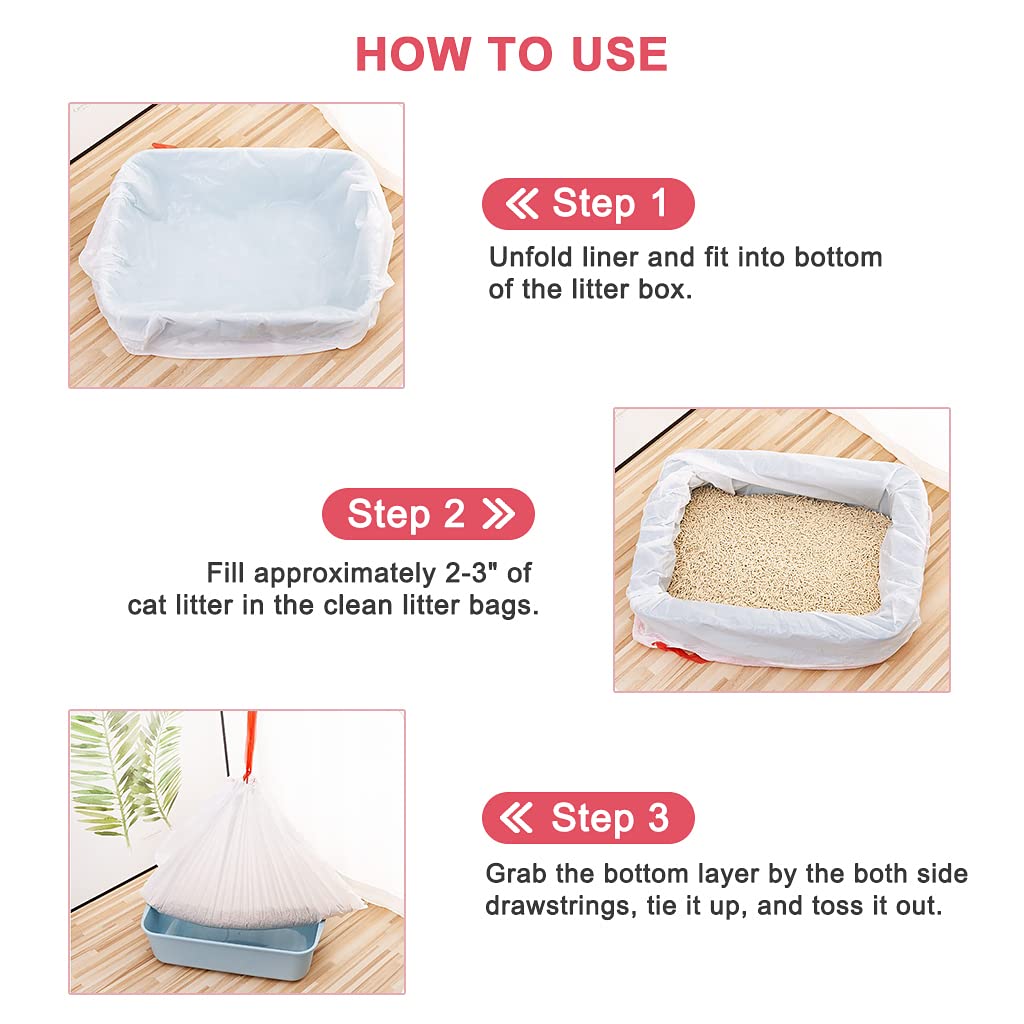 HOW TO USE

« Step 1

Unfold liner and fit into bottom of the litter box.

Step 2 »

Fill approximately 2-3" of cat litter in the clean litter bags.

« Step 3

Grab the bottom layer by the both side drawstrings, tie it up, and toss it out.