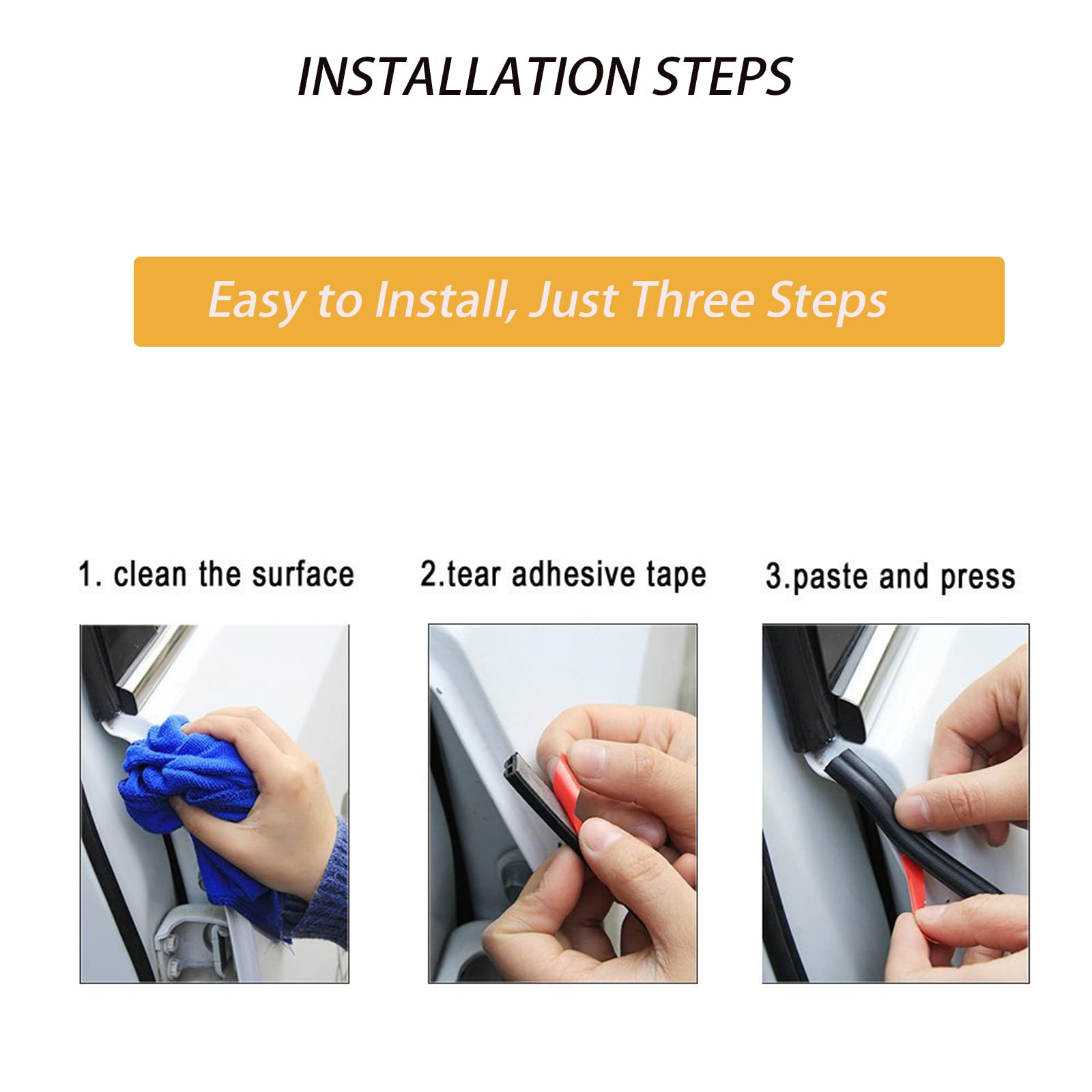 INSTALLATION STEPS

Easy to Install, Just Three Steps

1. clean the surface

2.tear adhesive tape

3.paste and press