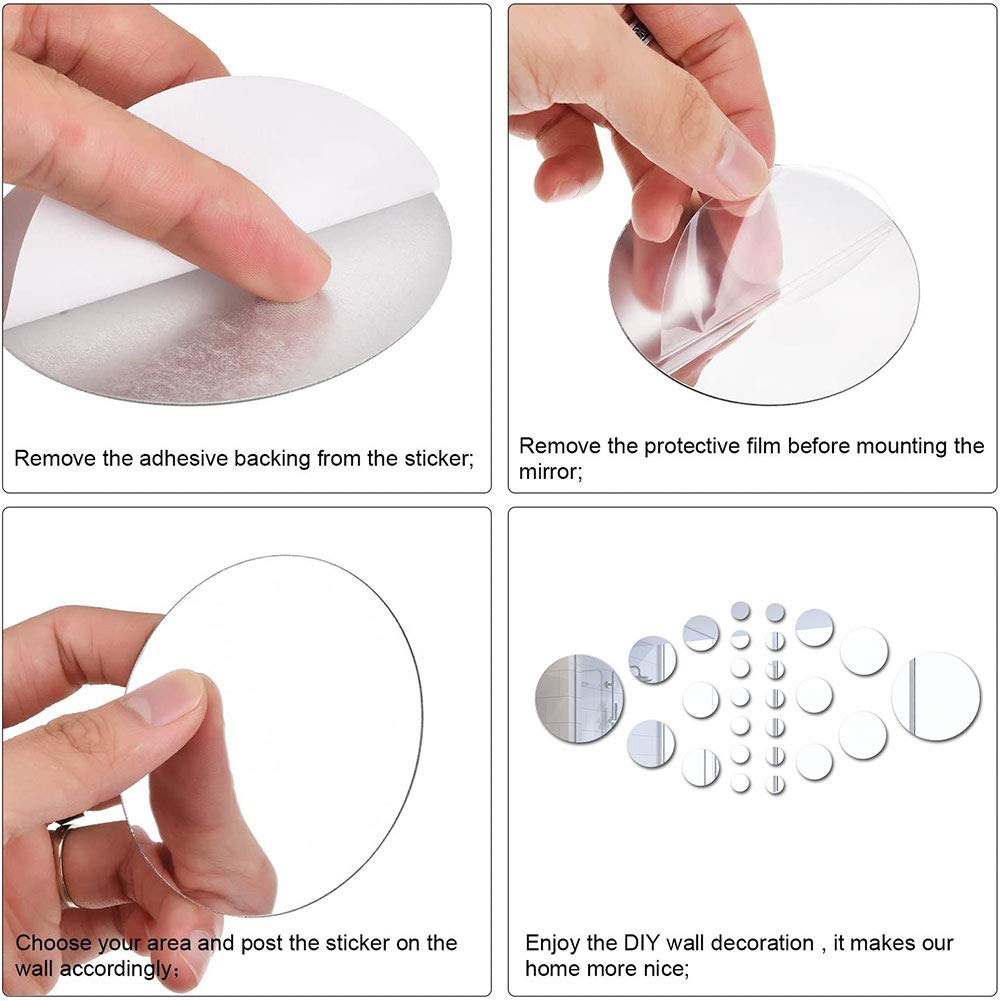 Remove the adhesive backing from the sticker;

Remove the protective film before mounting the mirror;

Choose your area and post the sticker on the wall accordingly;

Enjoy the DIY wall decoration , it makes our home more nice;