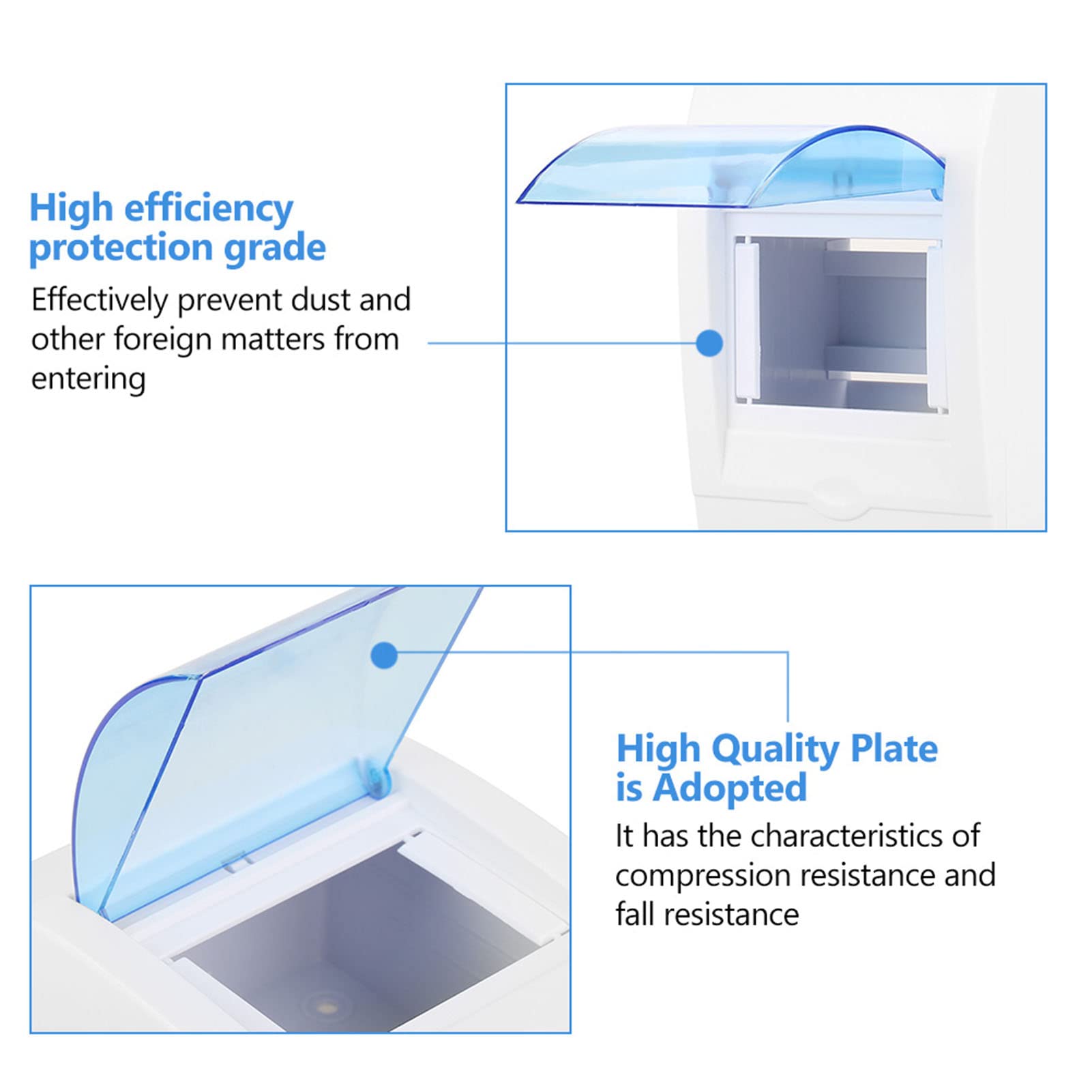 High efficiency protection grade

Effectively prevent dust and other foreign matters from entering

High Quality Plate is Adopted

It has the characteristics of compression resistance and fall resistance