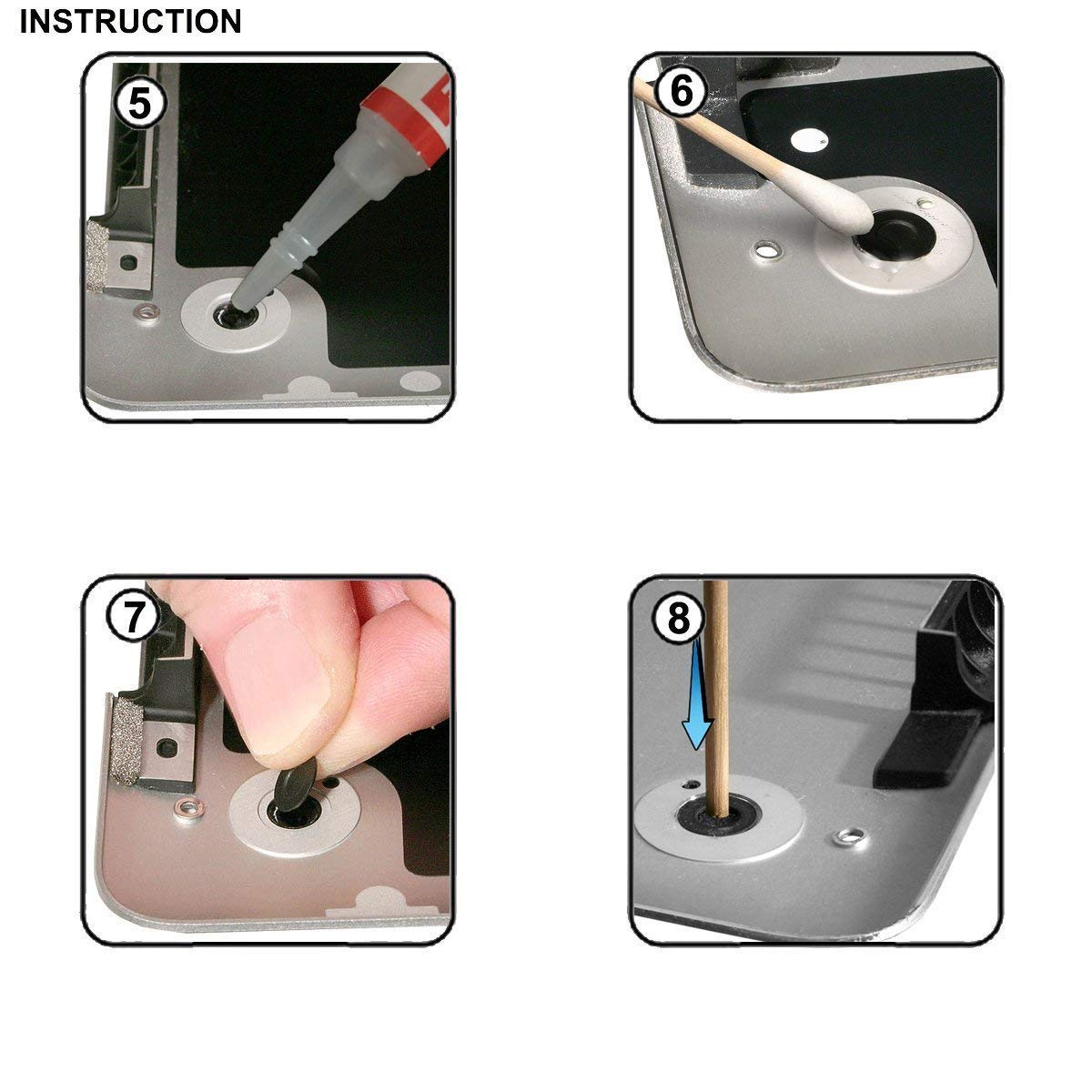 INSTRUCTION

5

6

7

8